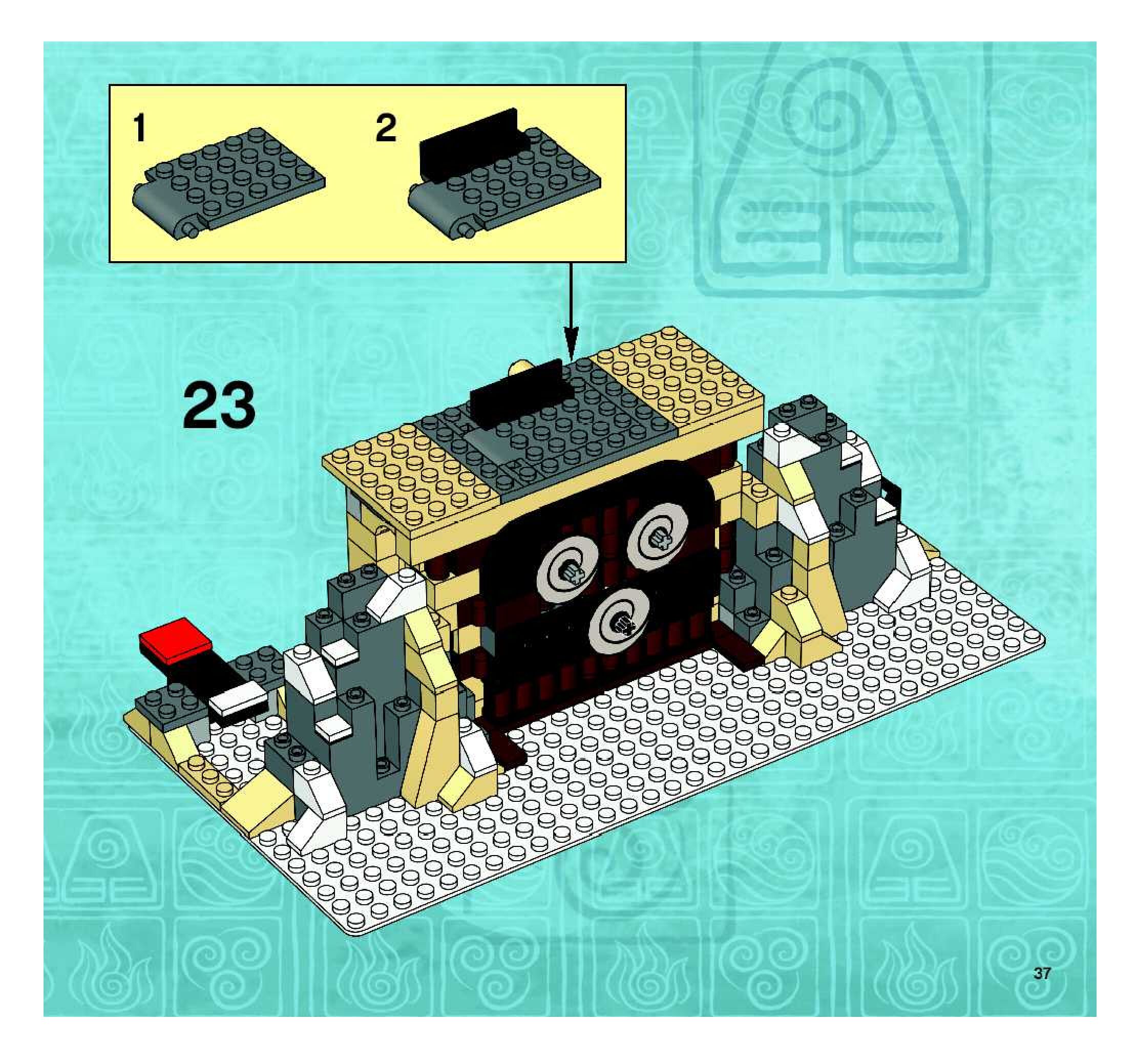 1

2

23

37