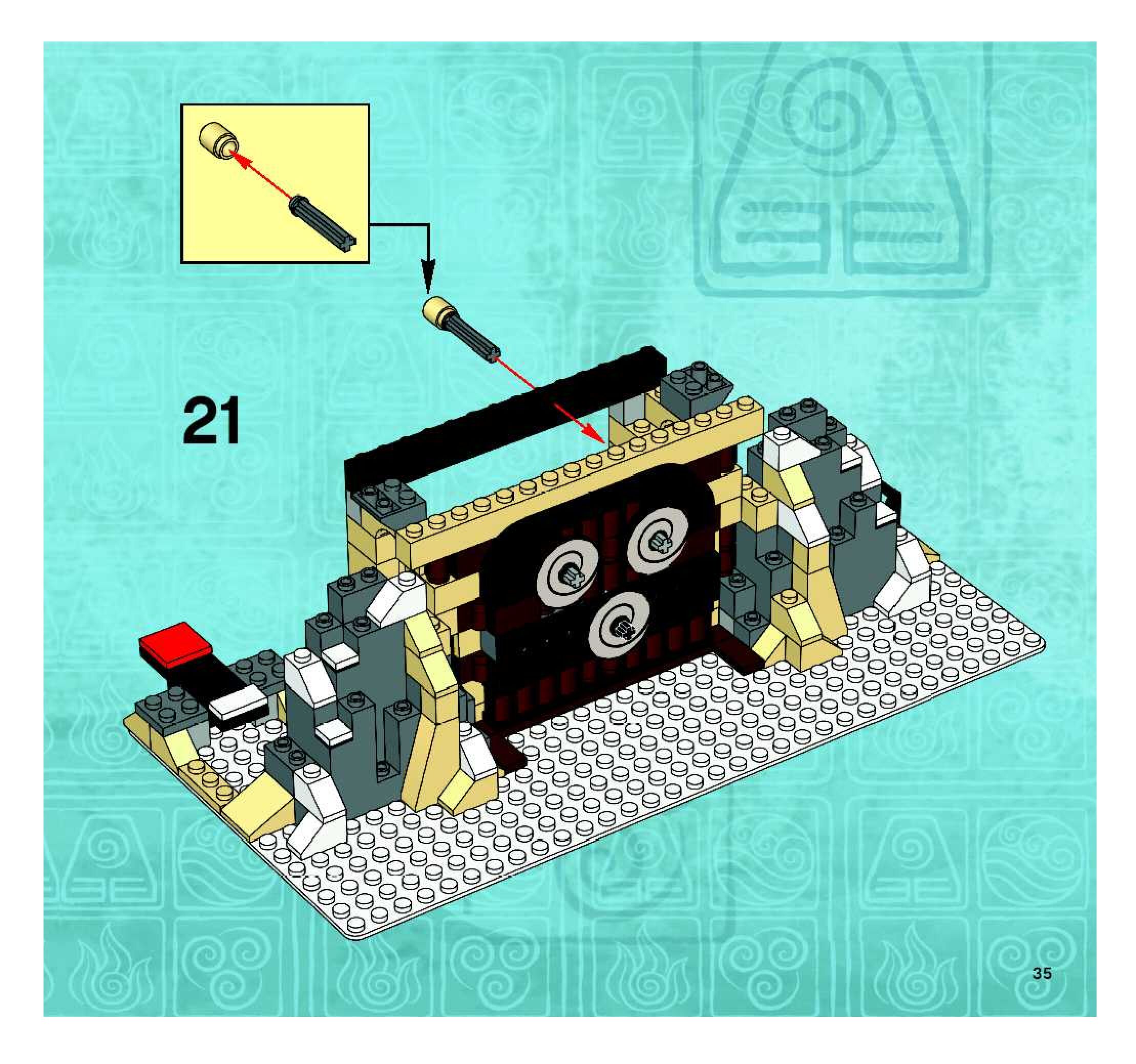 21

35