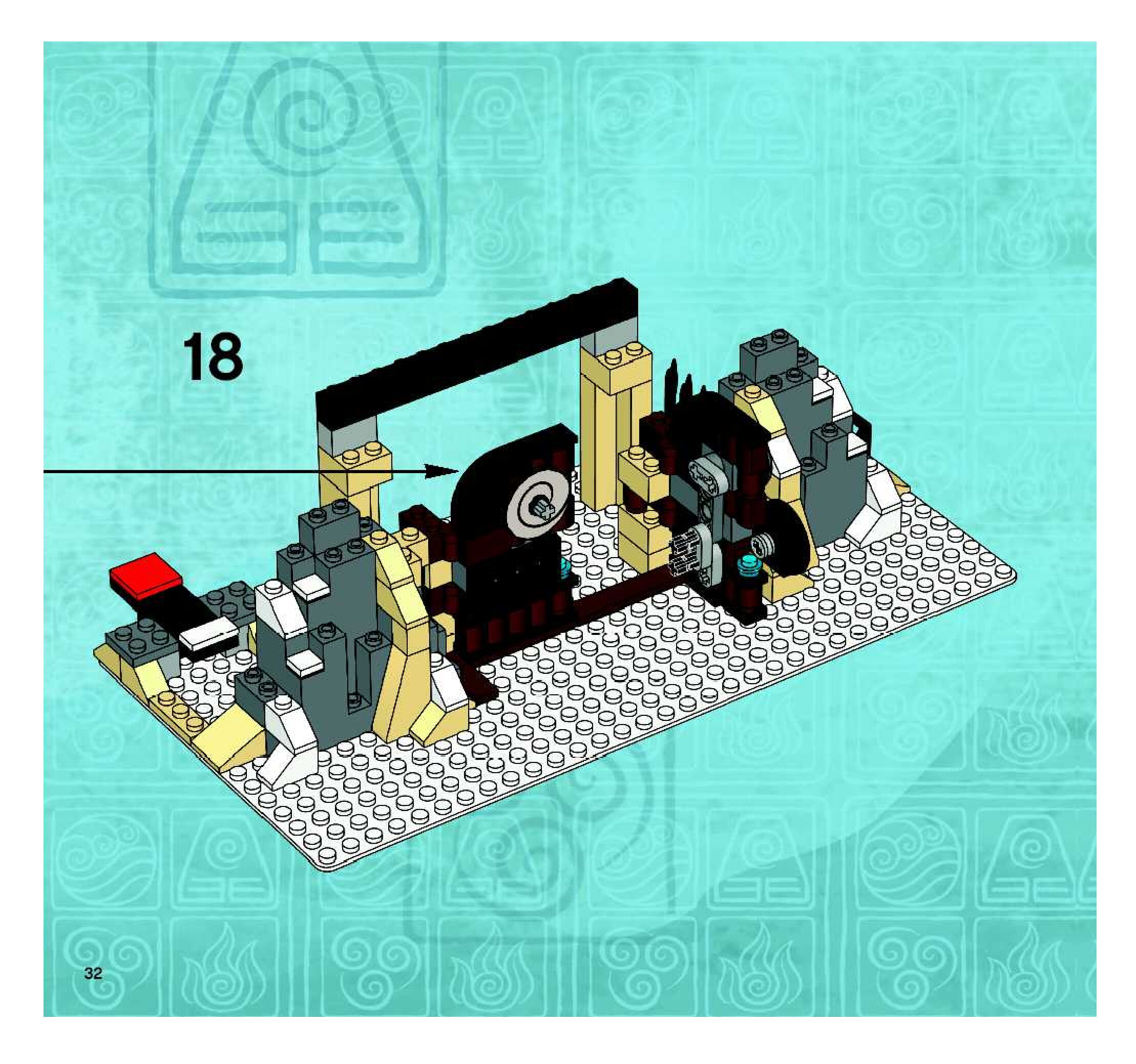 18

32