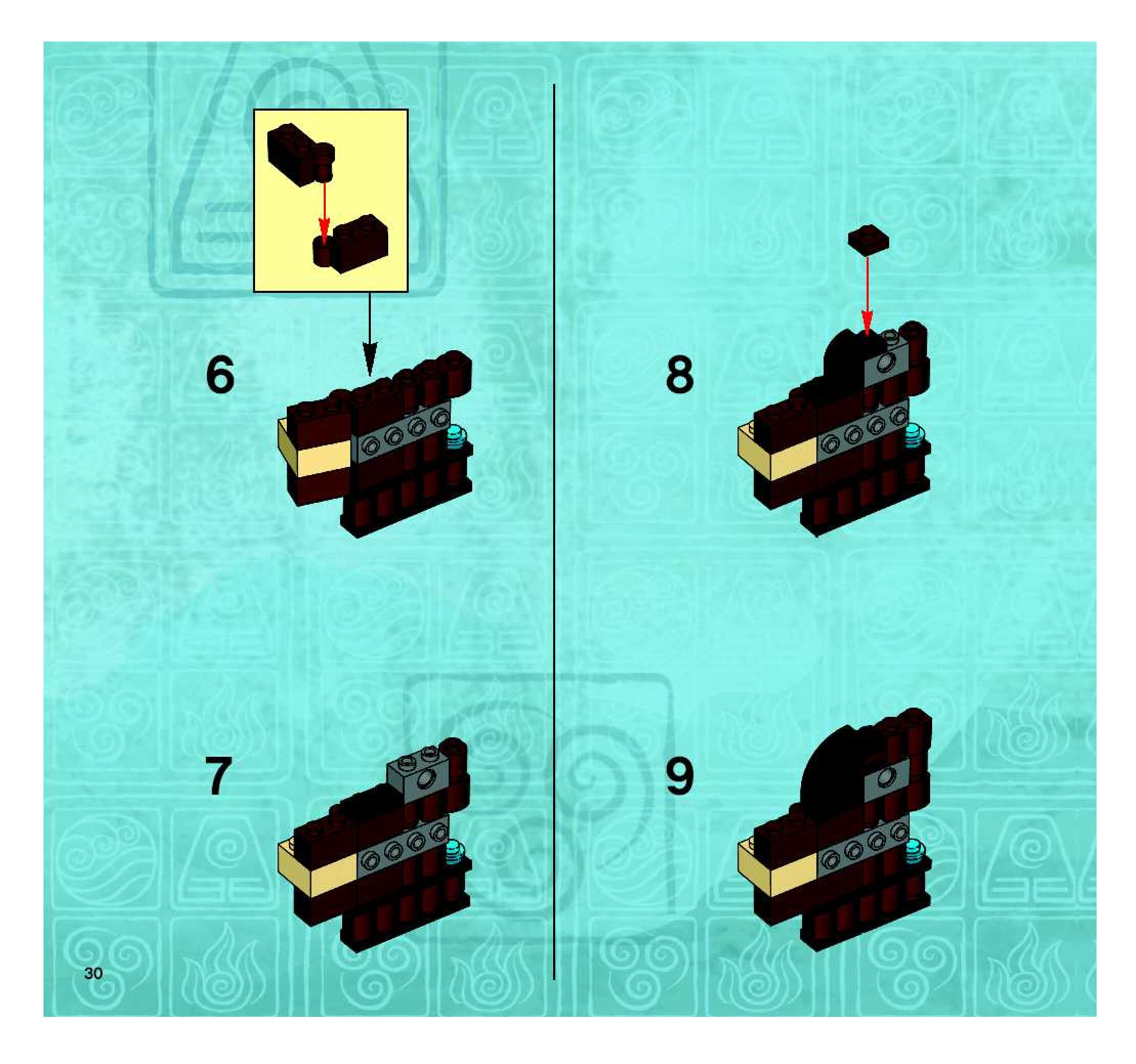 6

7

30

8

9