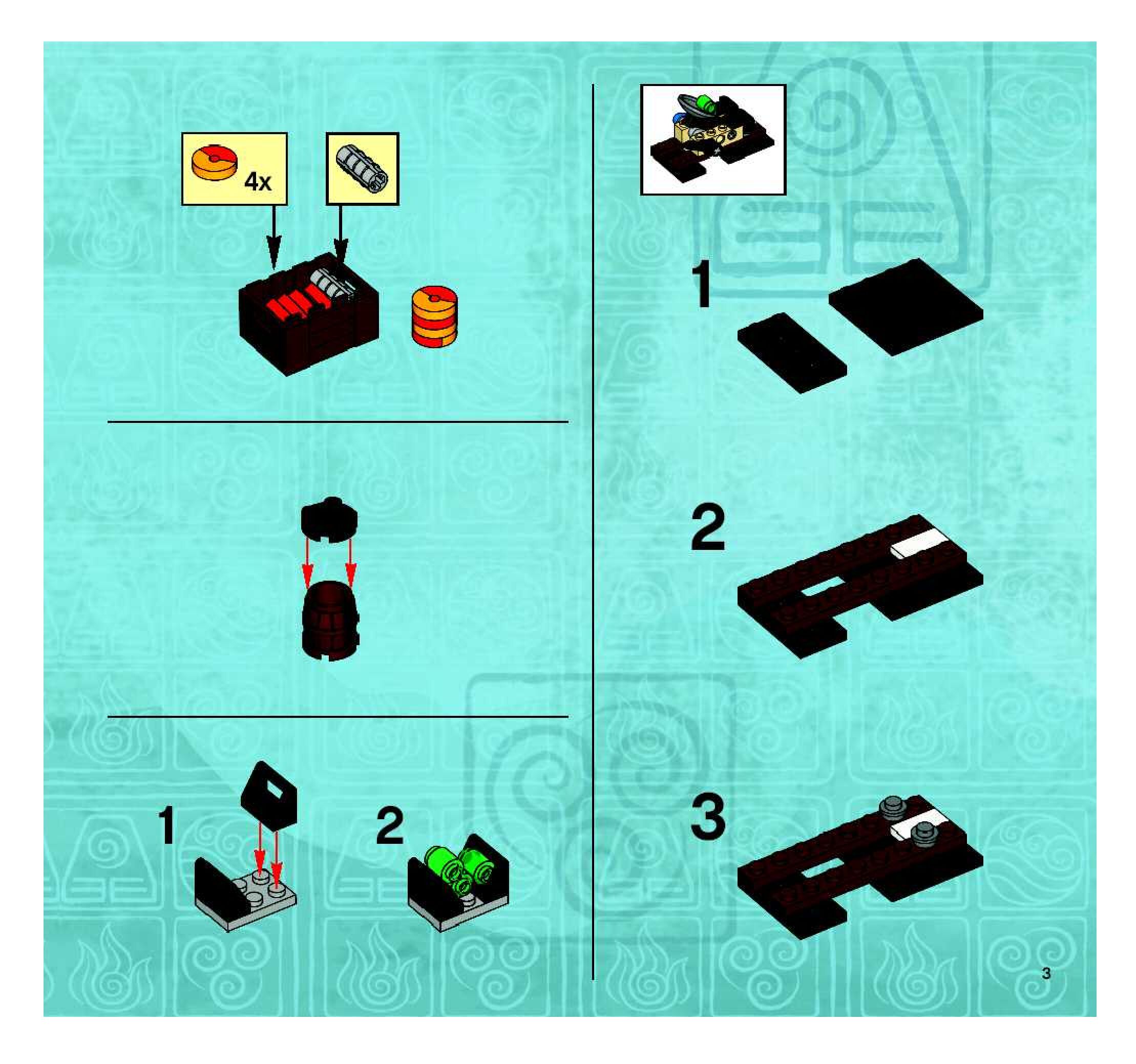 4x

1

2

1

2

3

3