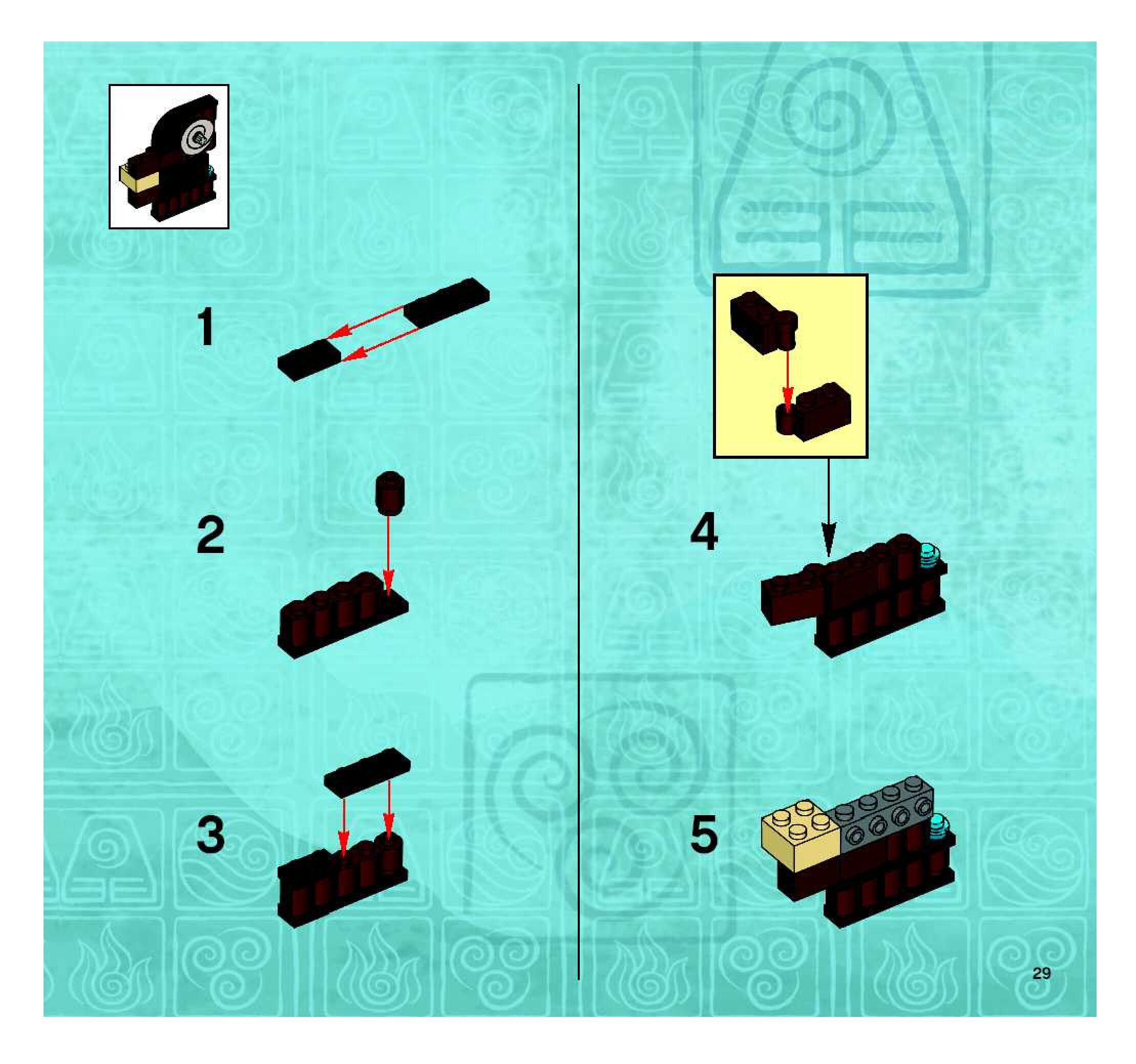 1

2

3

4

5

29