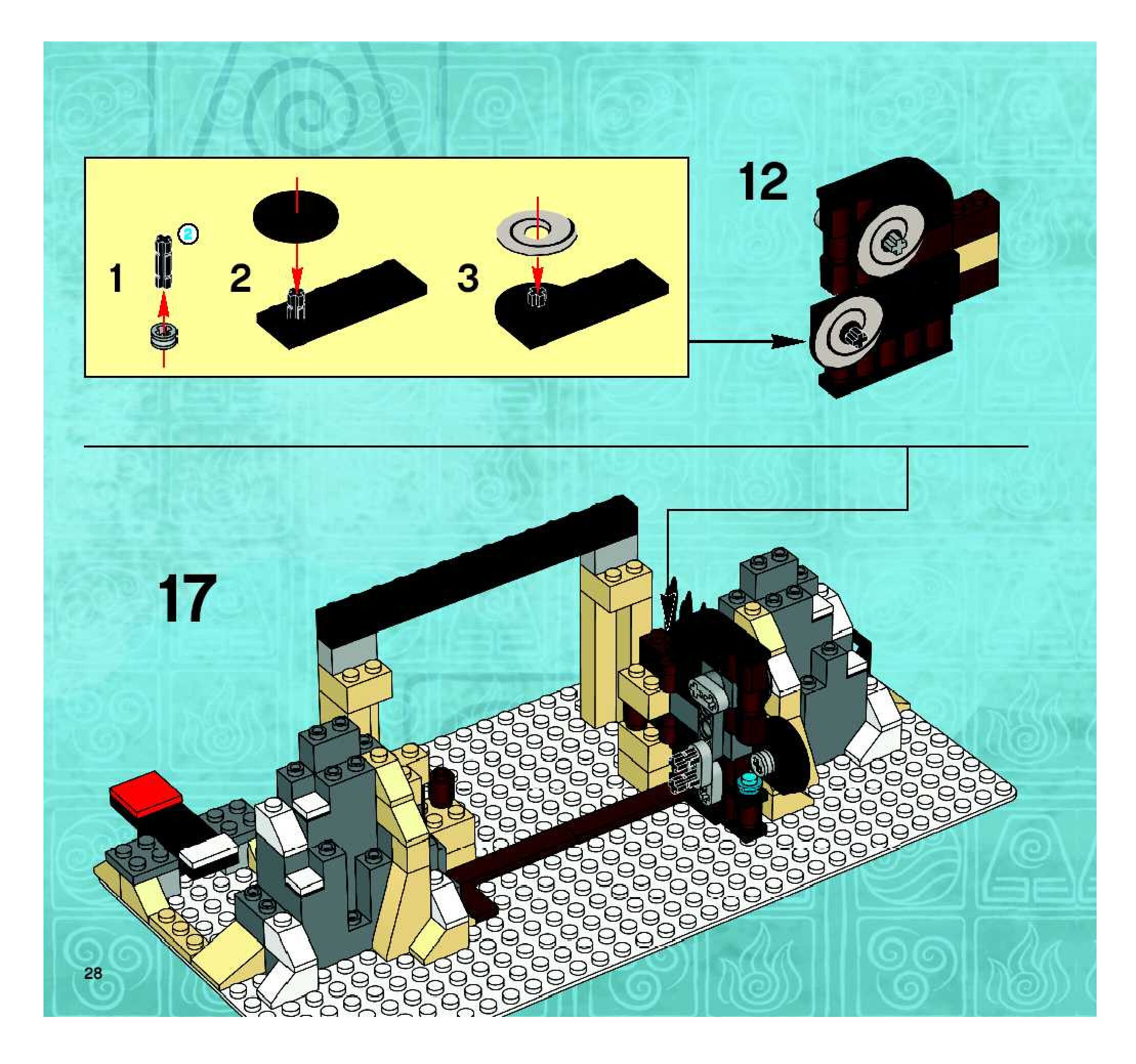 1
2
2
3
12
17
28