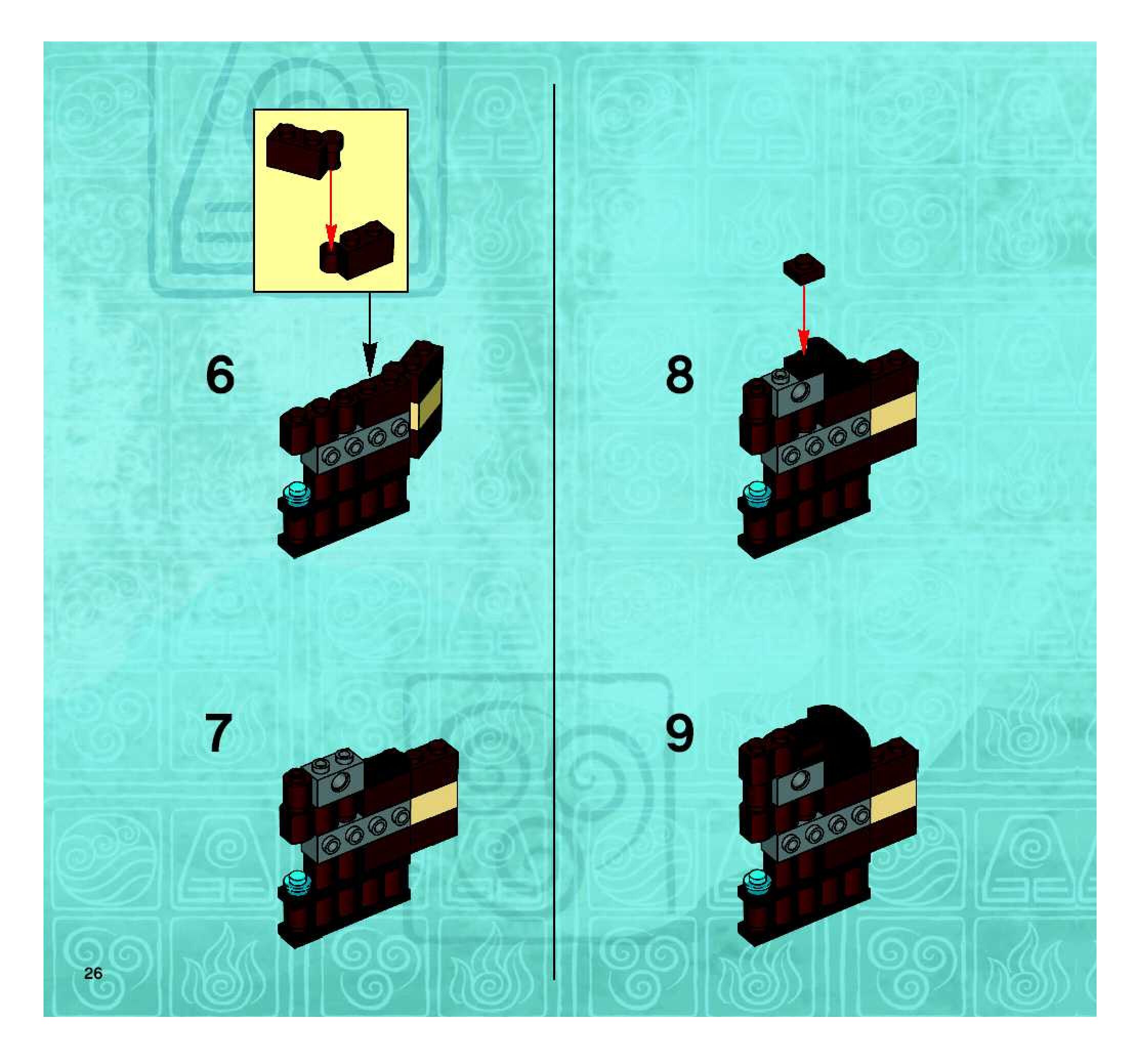 6

7

8

9

26