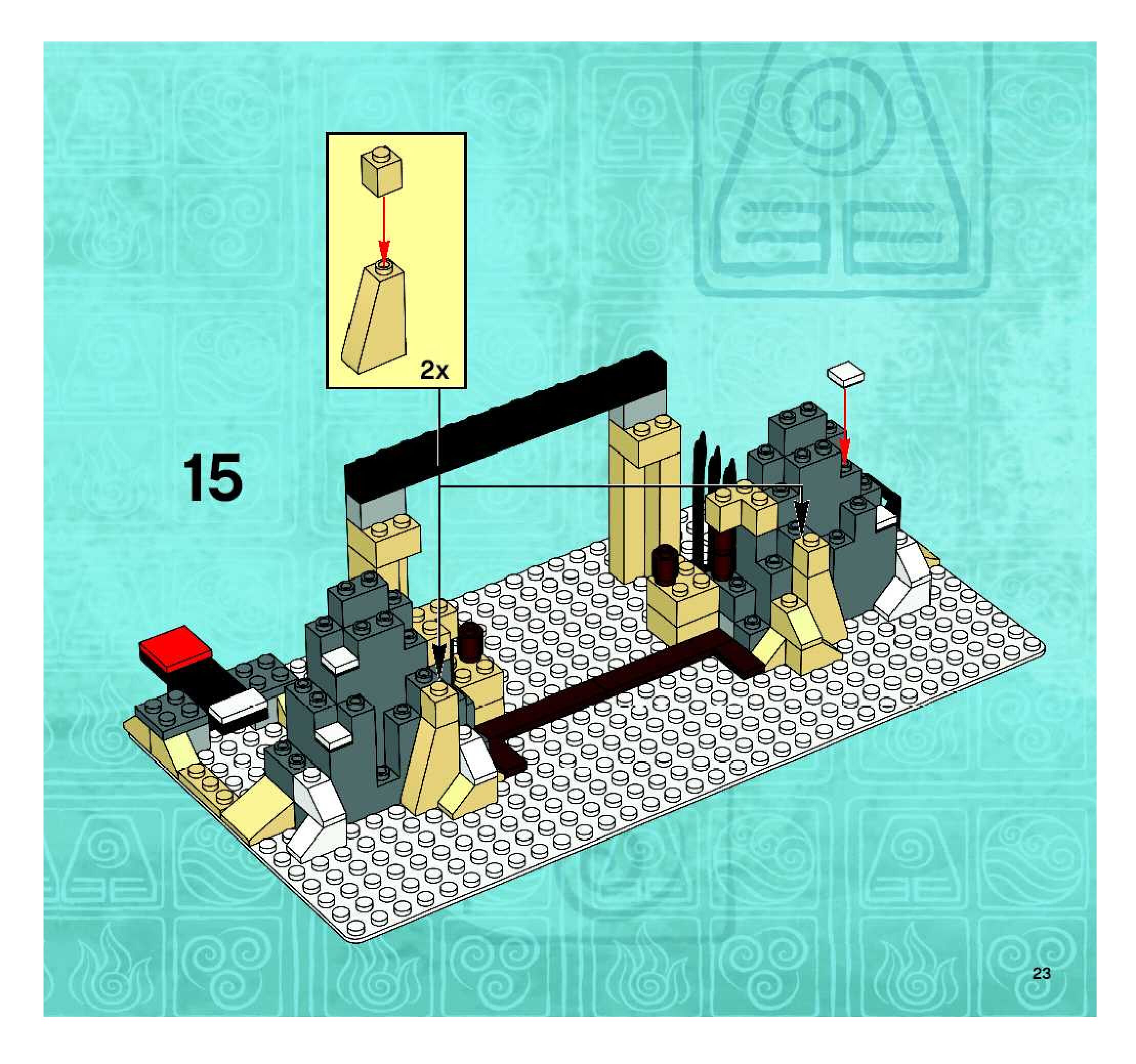 2x

15

23