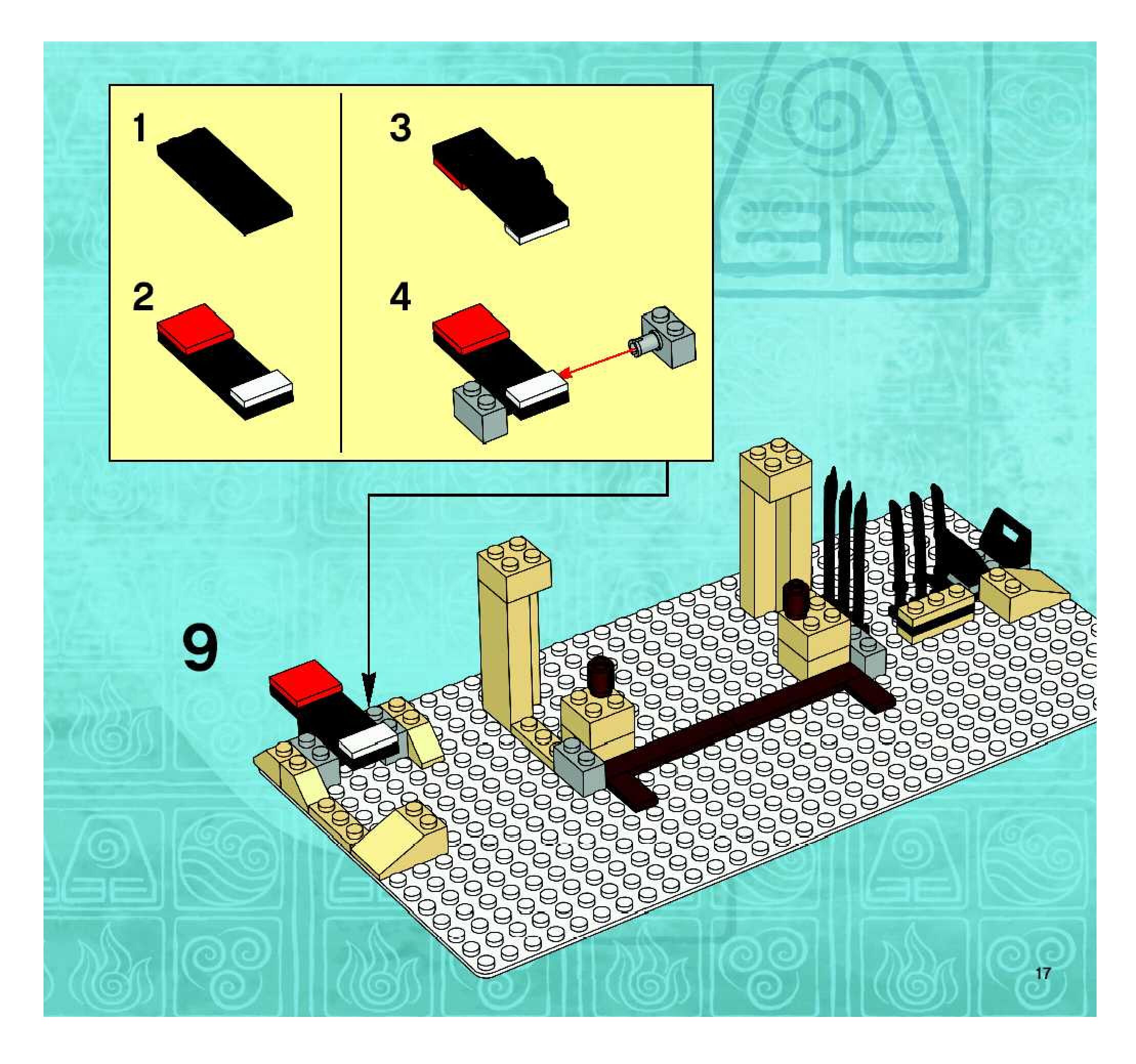 1

2

3

4

9

17