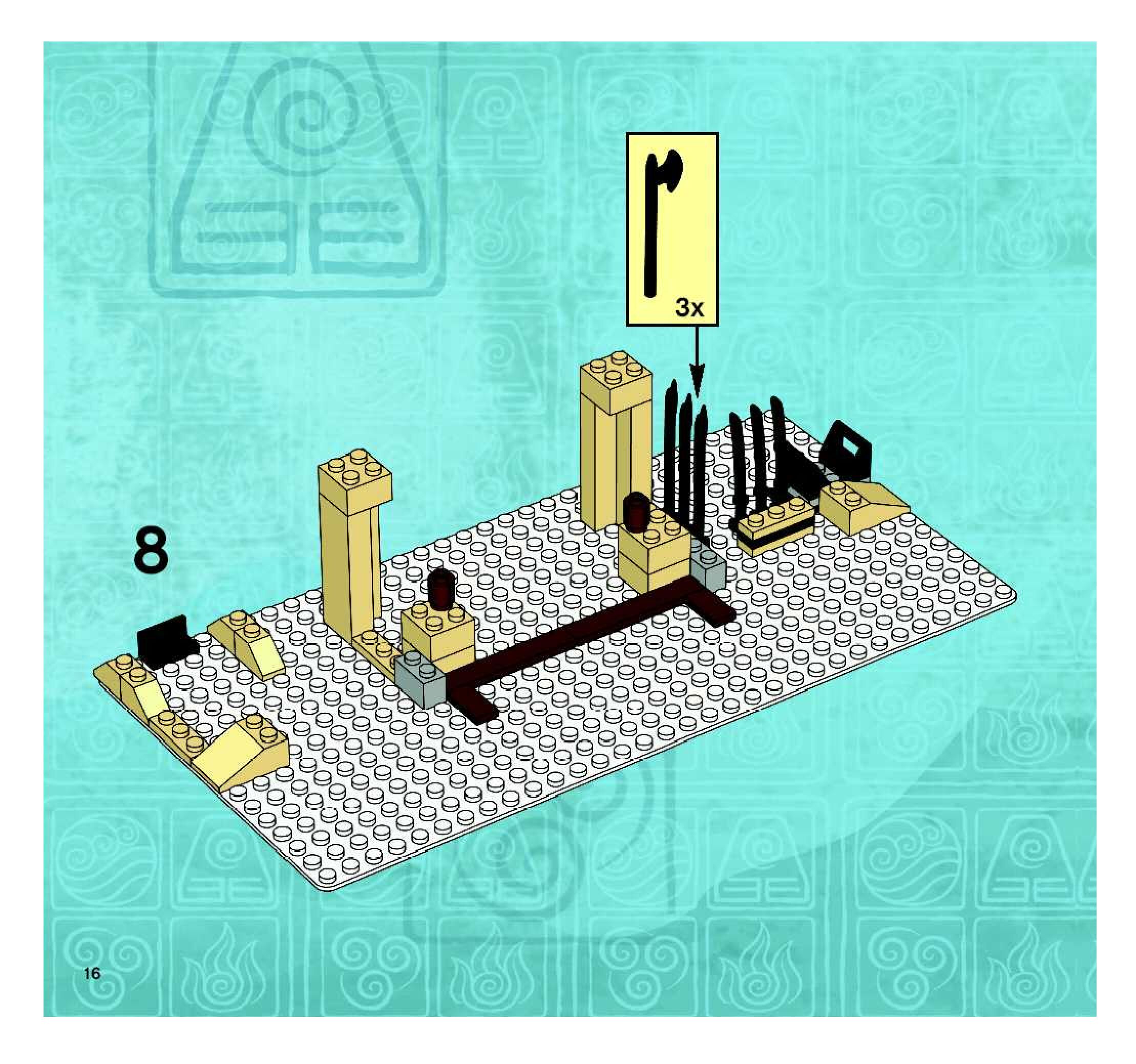 3x

8

16