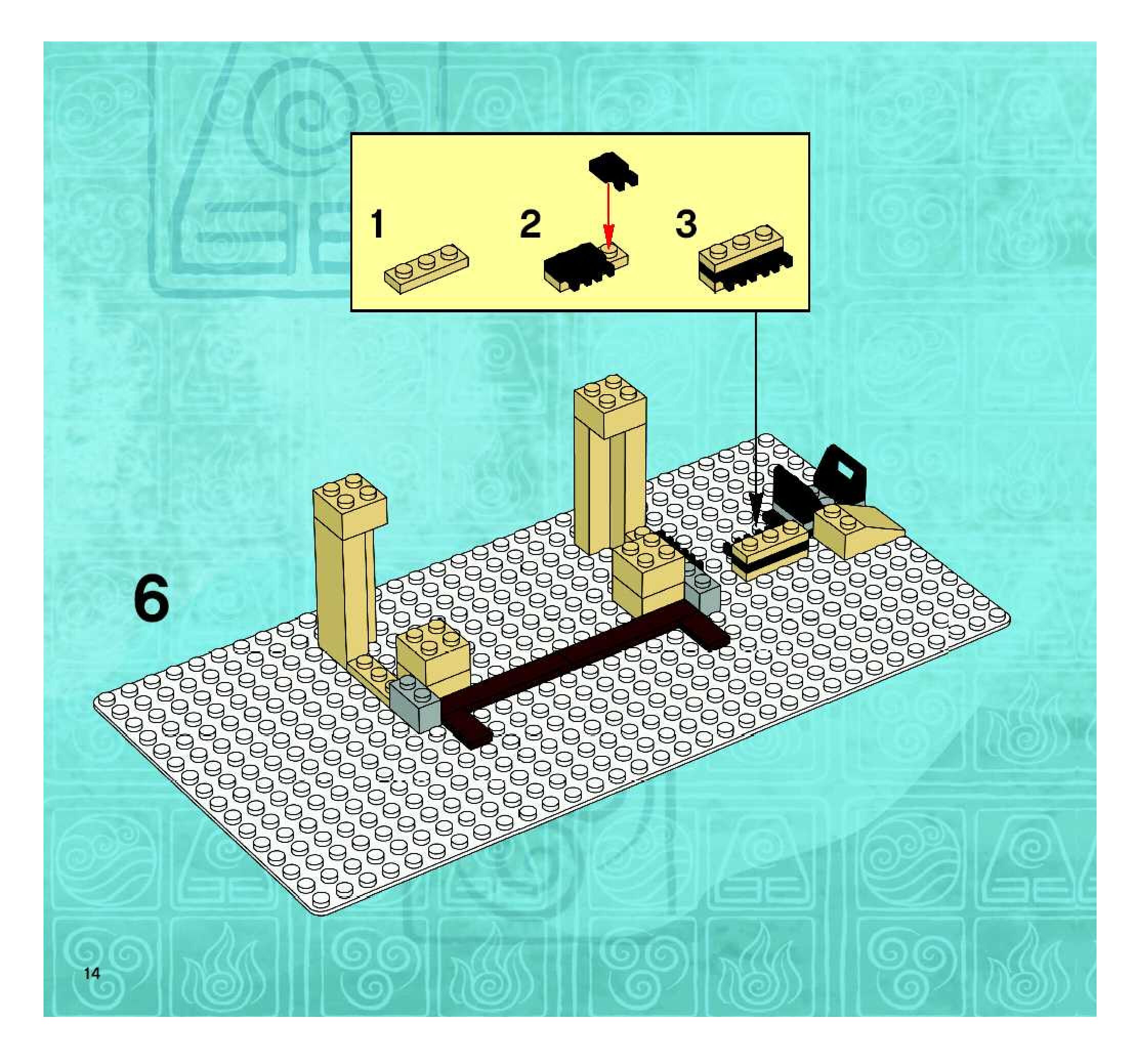 1

2

3

6

14