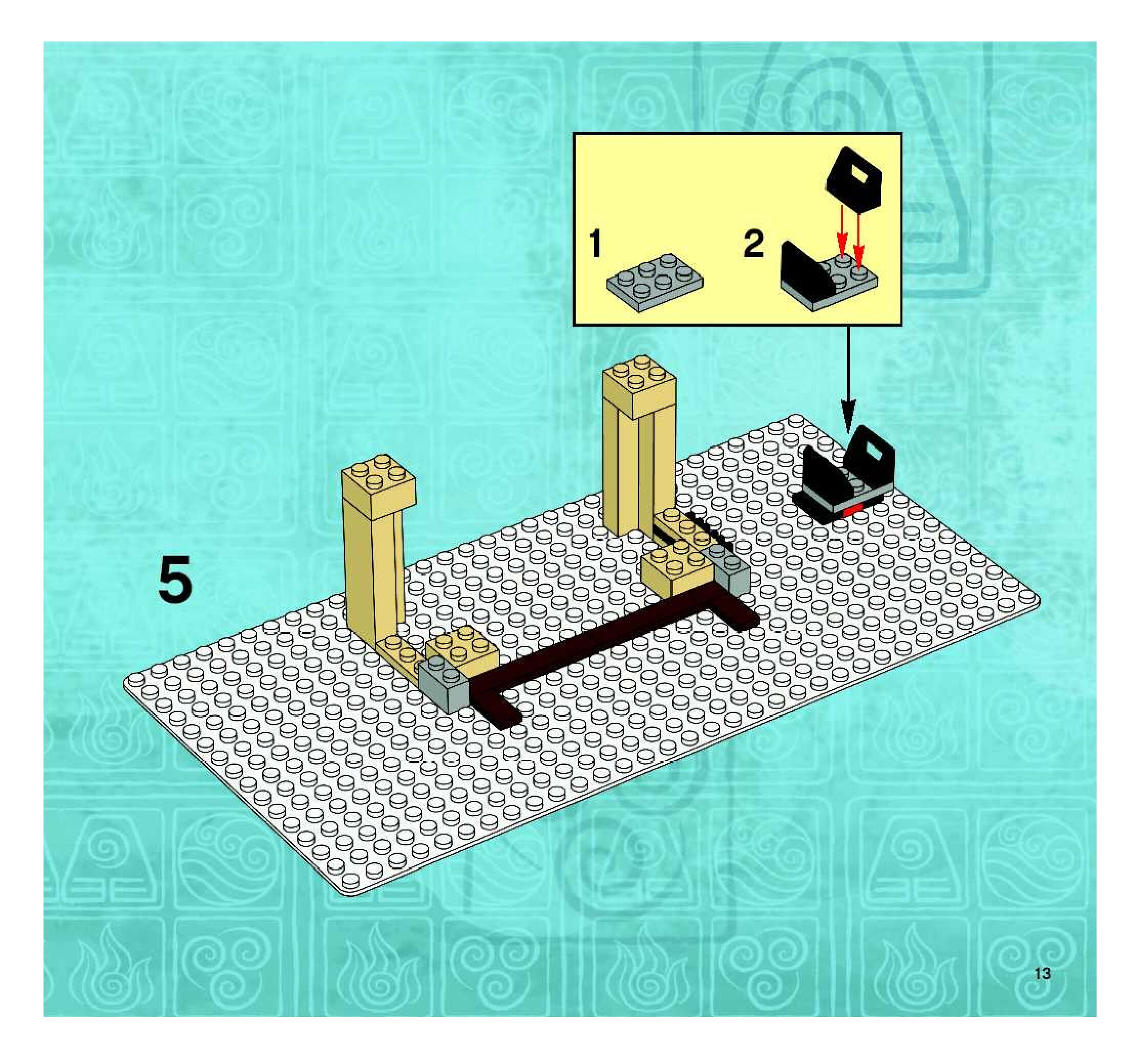 1

2

5

13