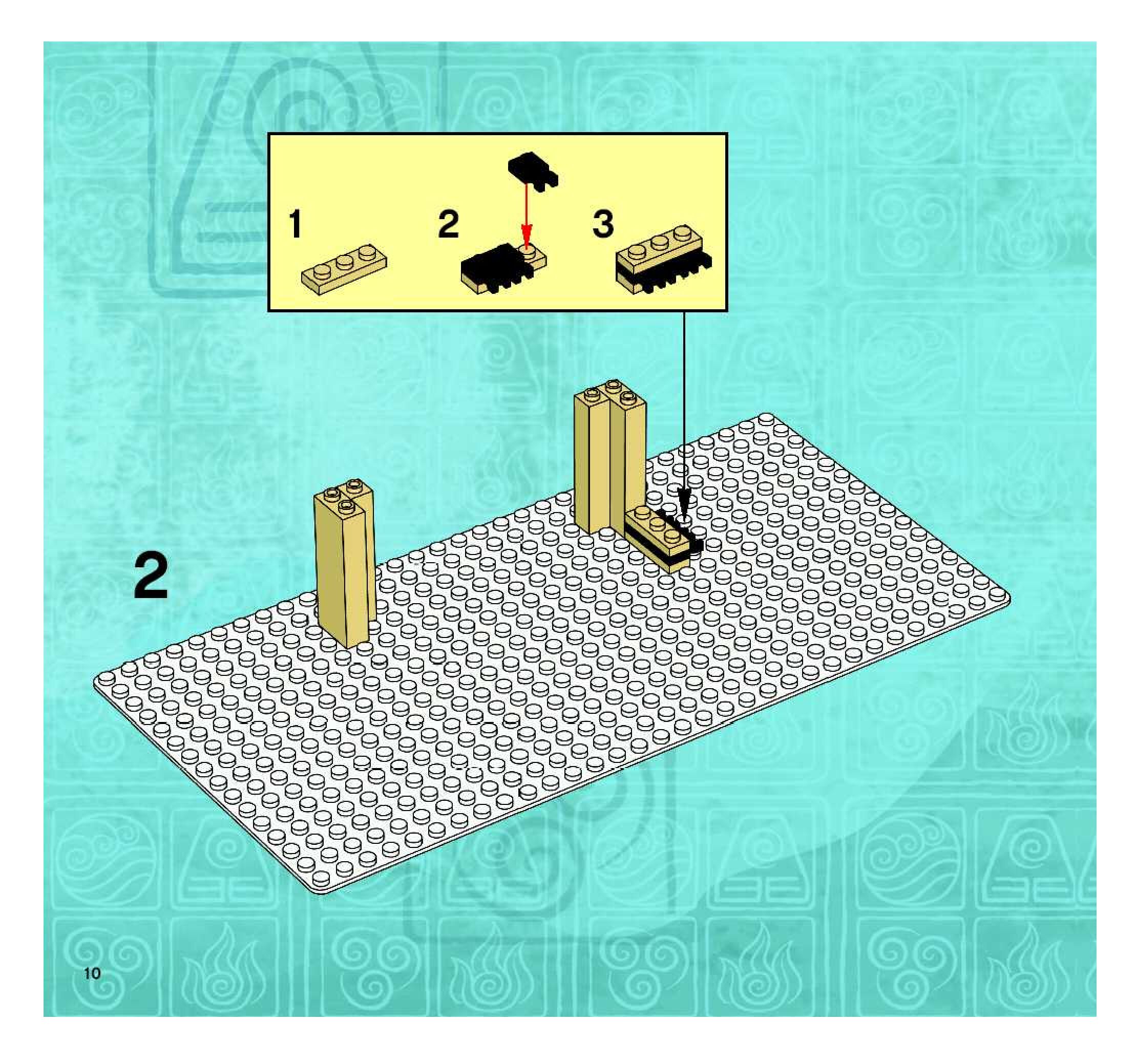 1

2

3

2

10