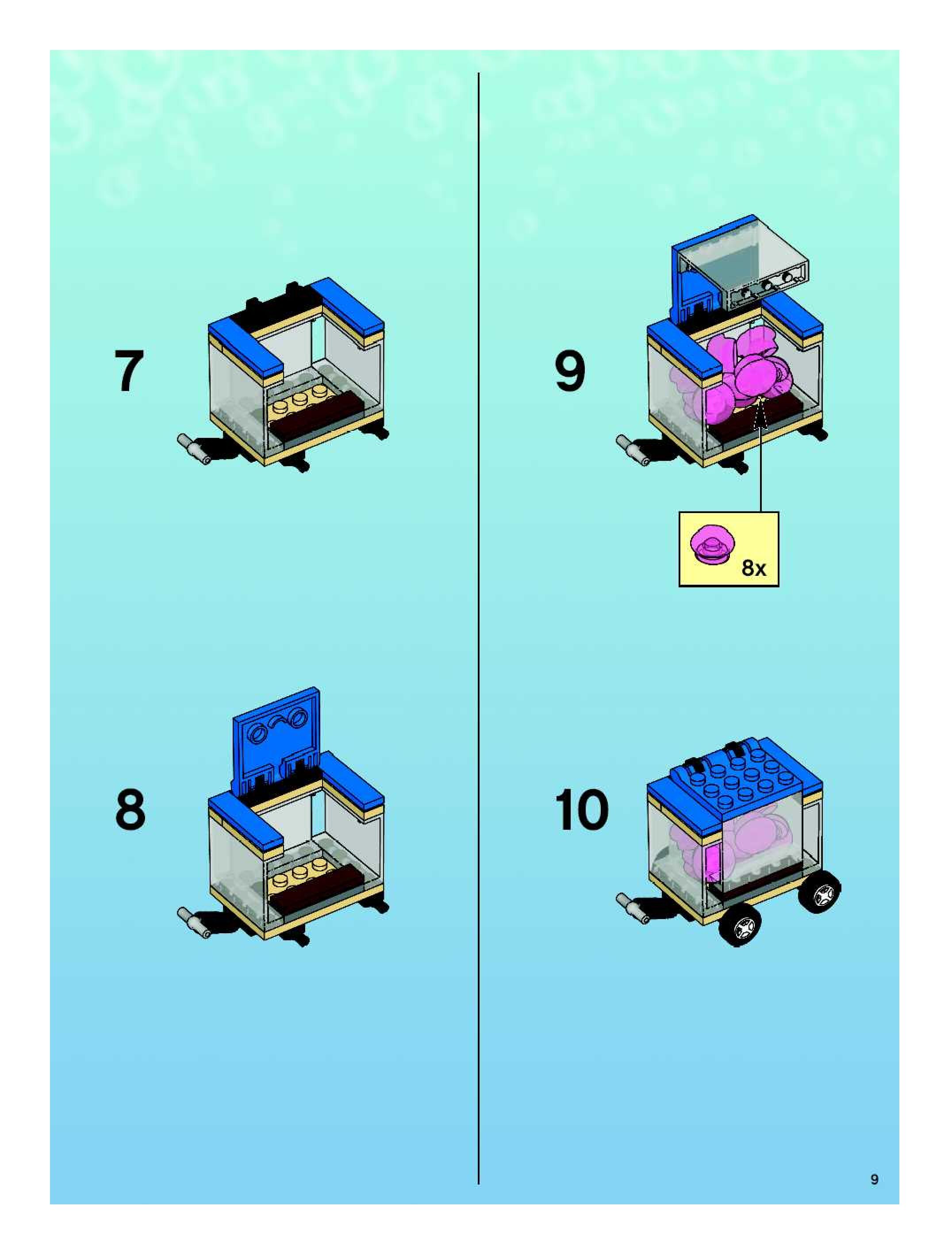 7

8

9

8x

10

9