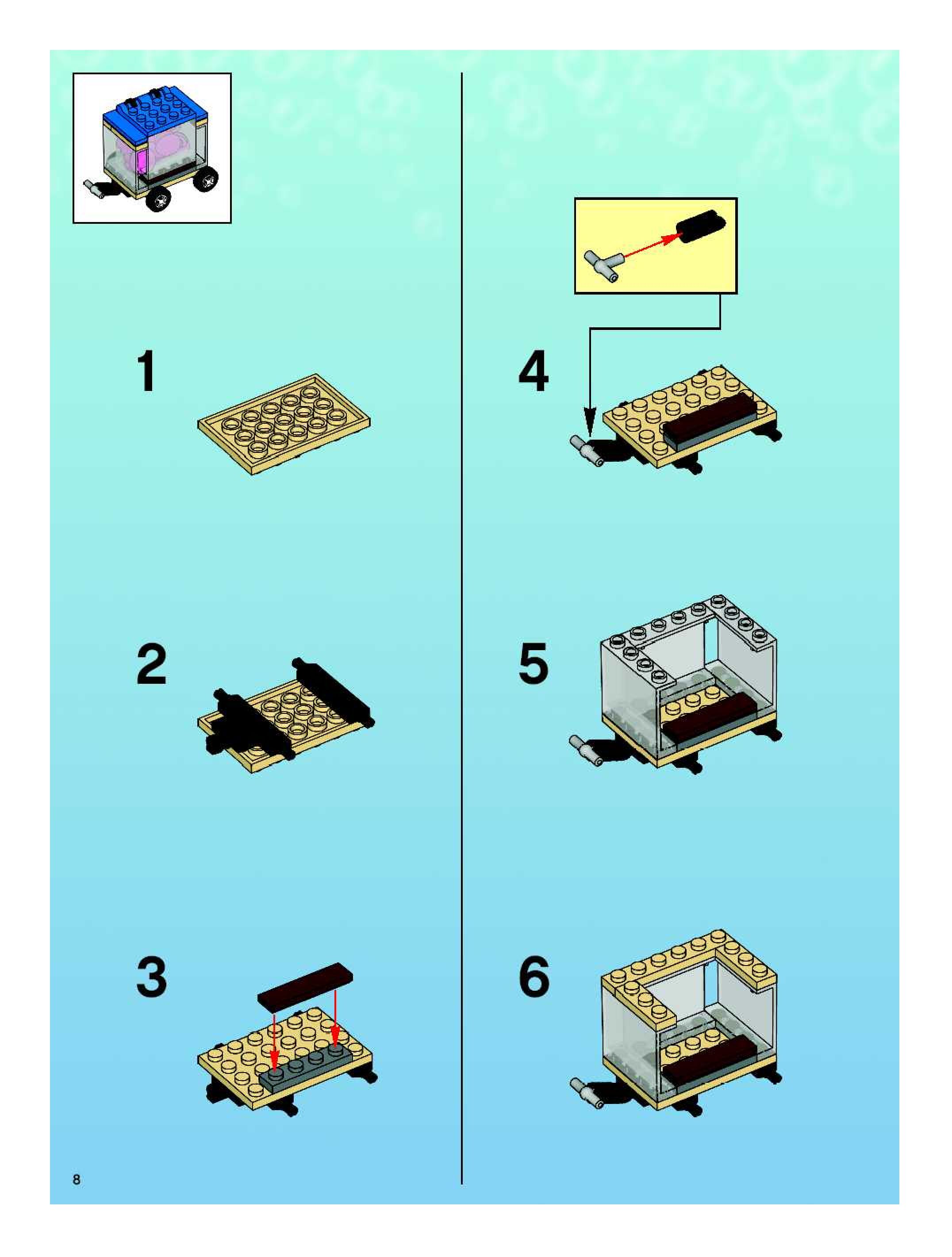 1

2

3

4

5

6

8