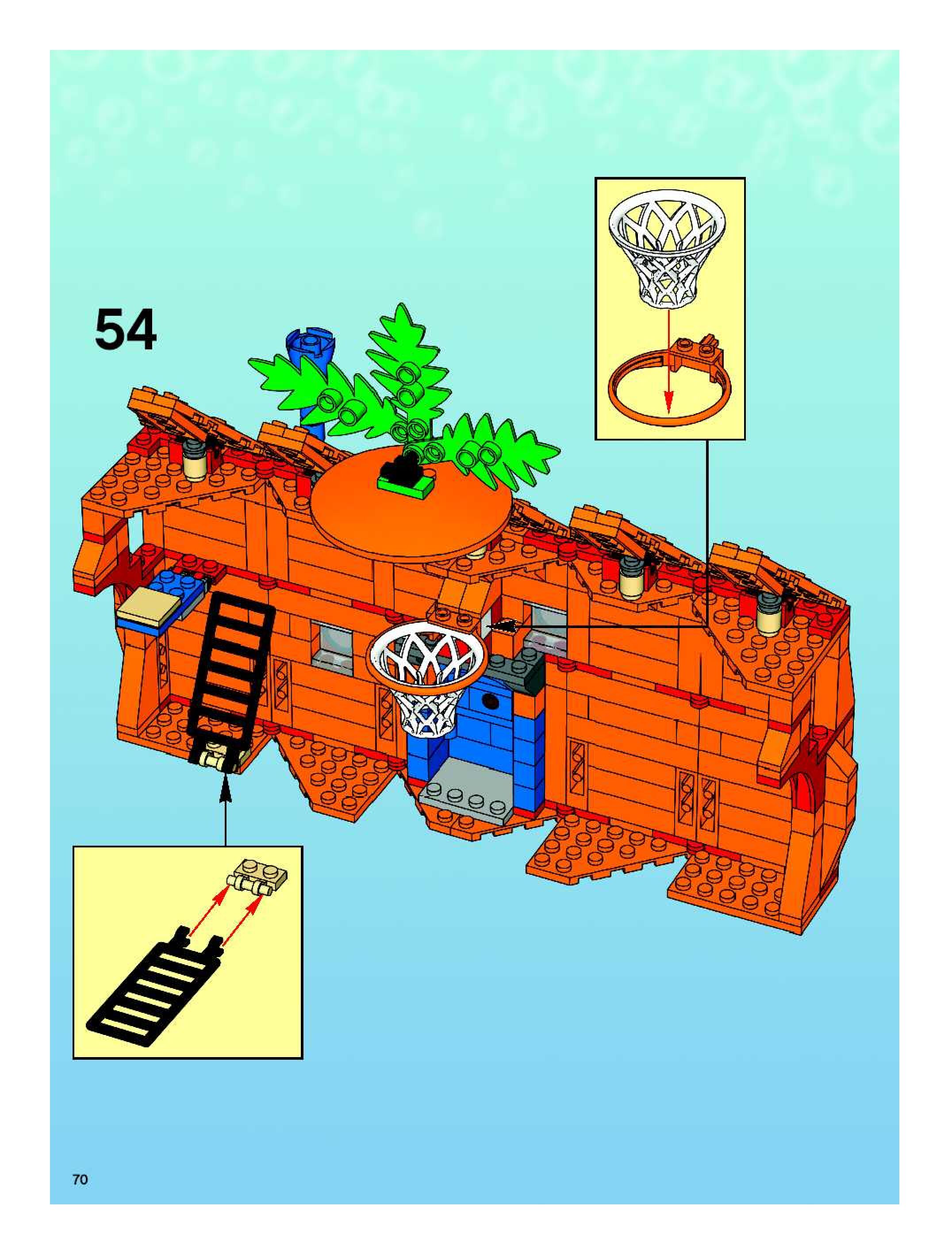 54

70