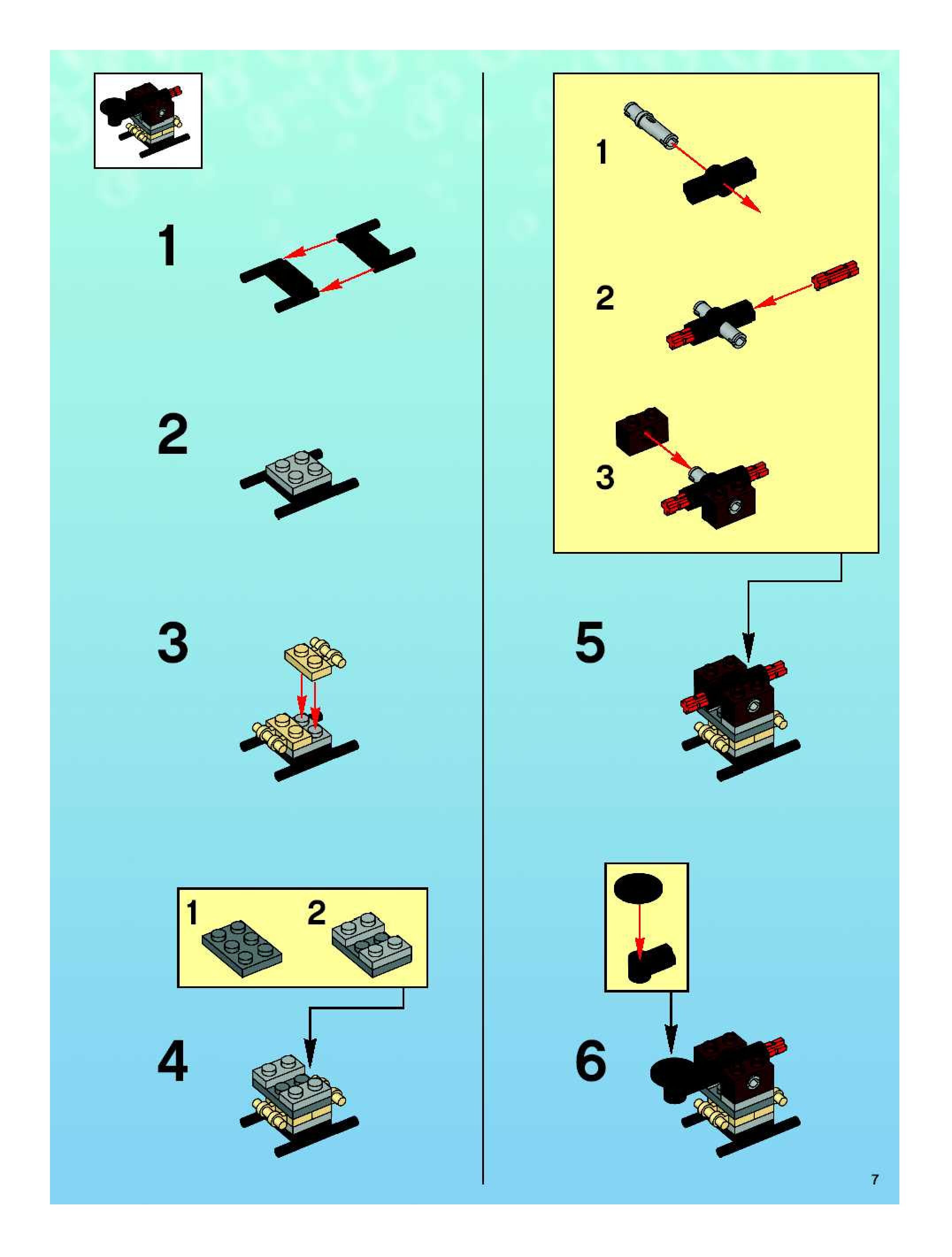 1

2

3

1

2

4

1

2

3

5

6

7