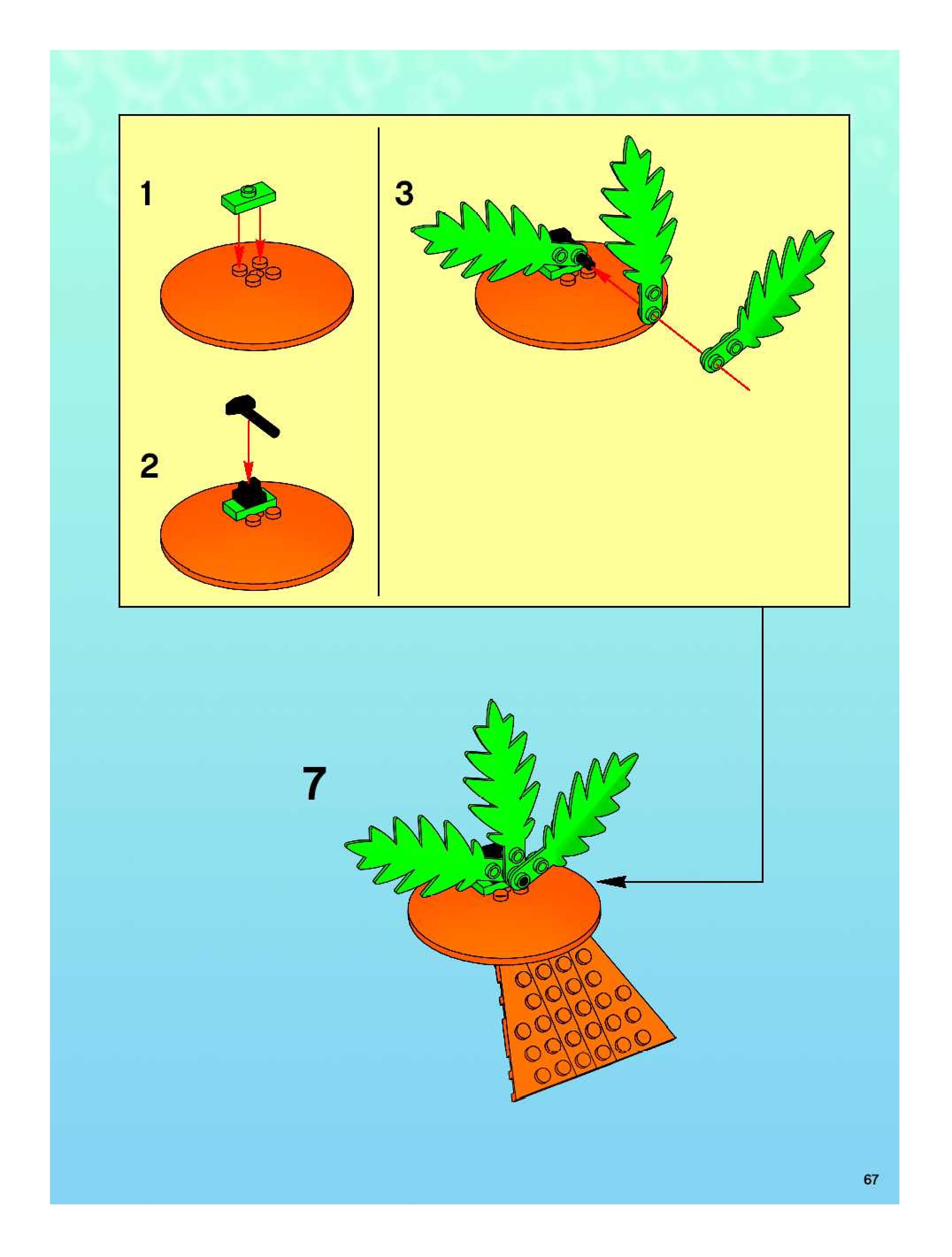 1

2

3

7

67