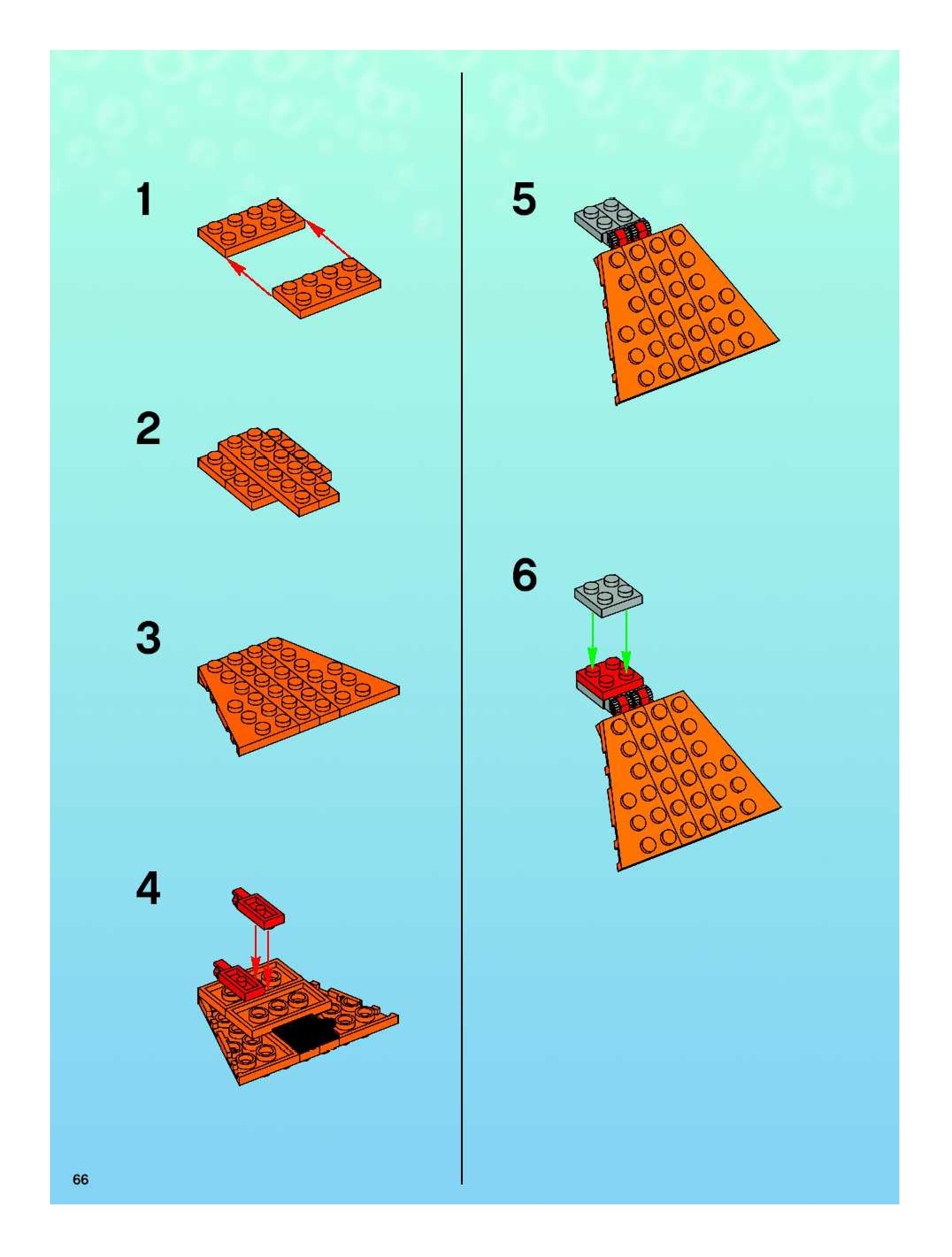 1

2

3

4

5

6

66