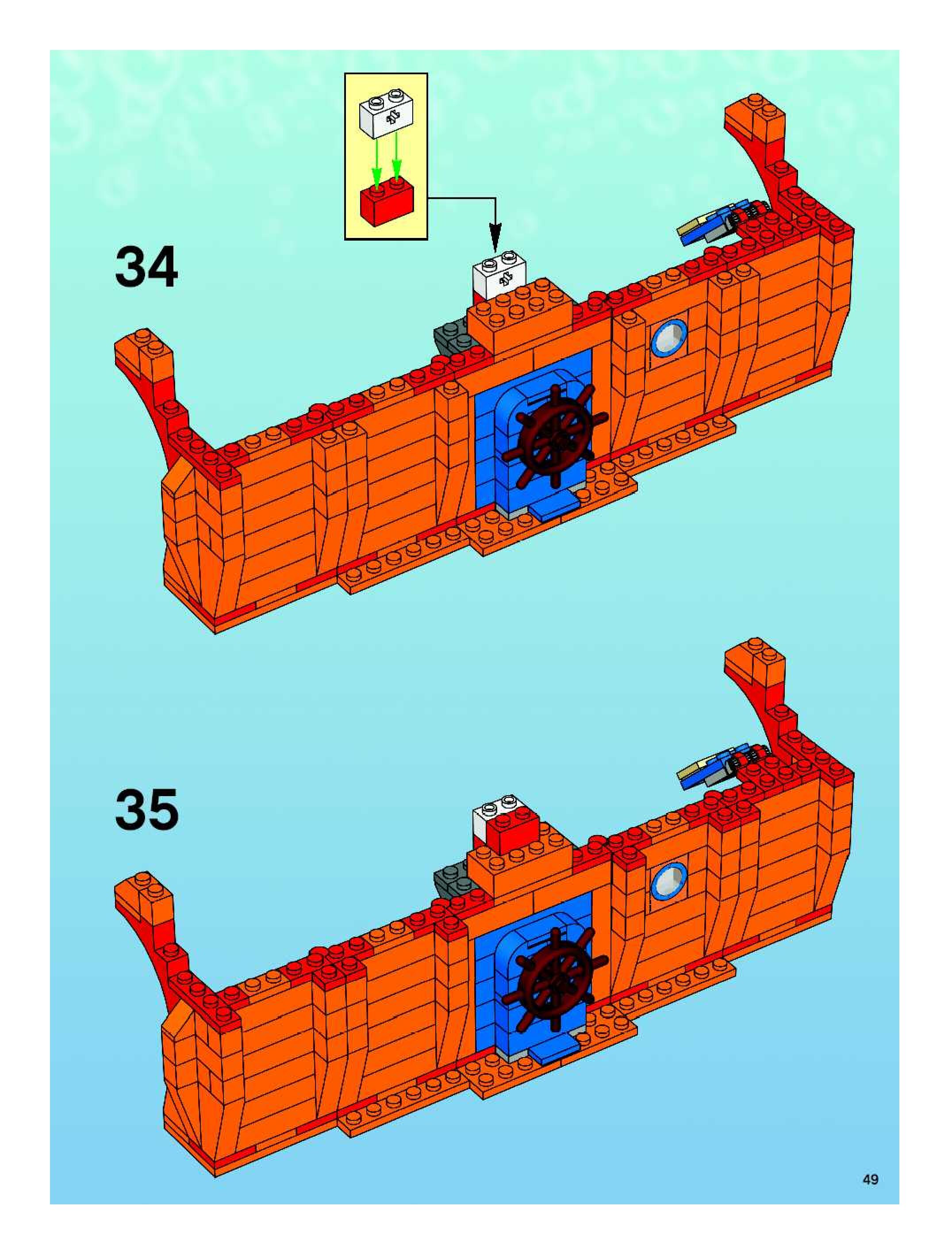 34

35

49