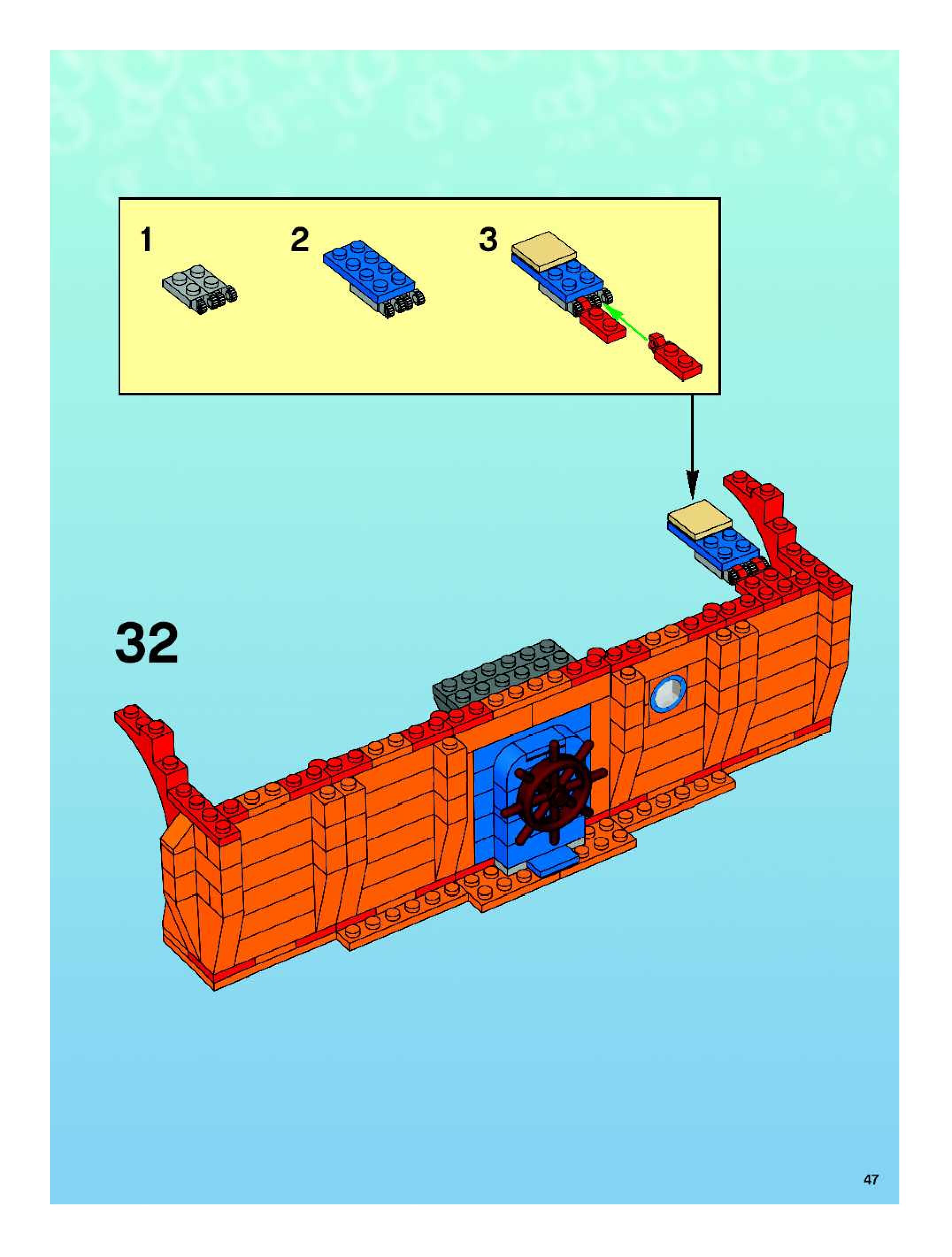 1

2

3

32

47