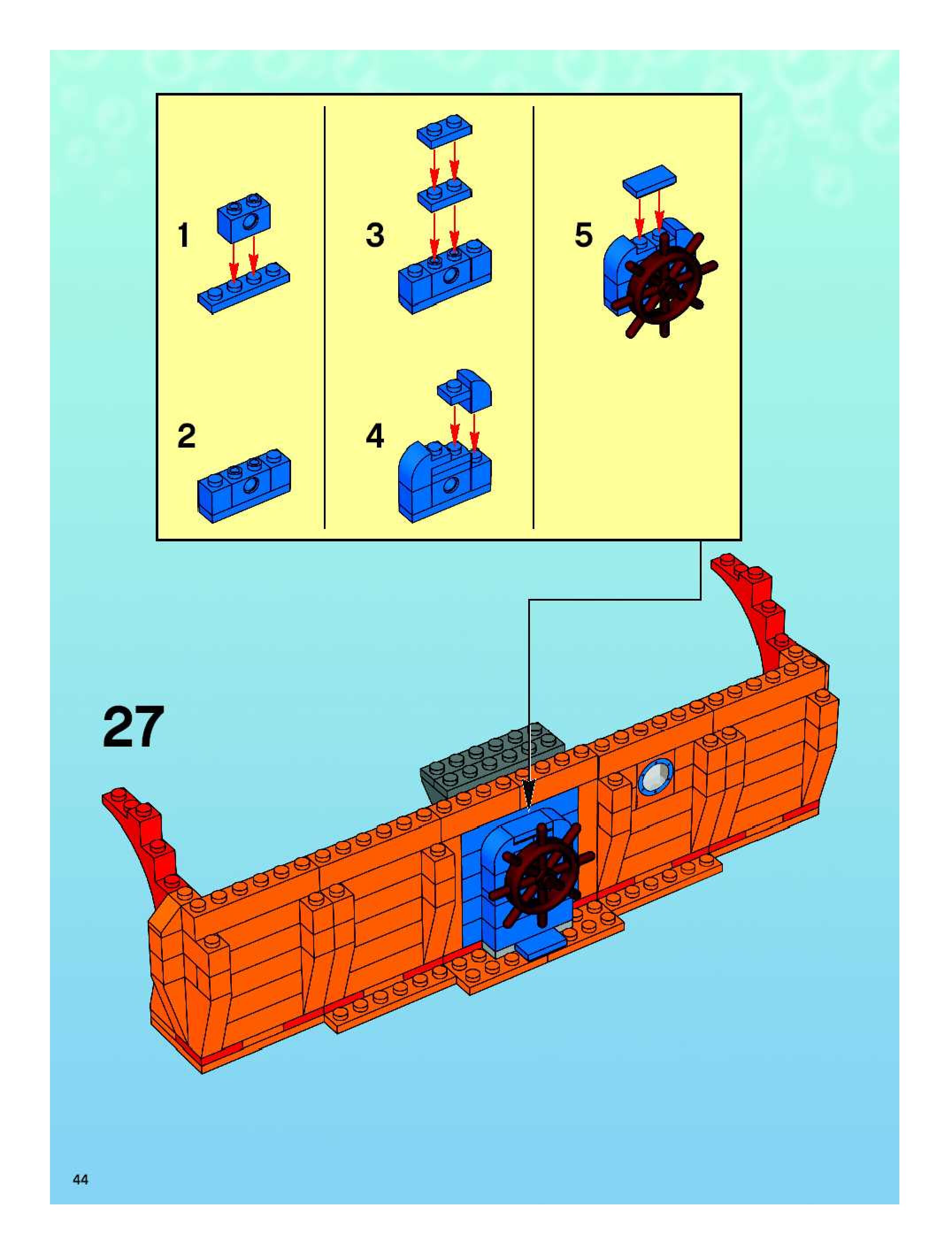 1

2

3

4

5

27

44