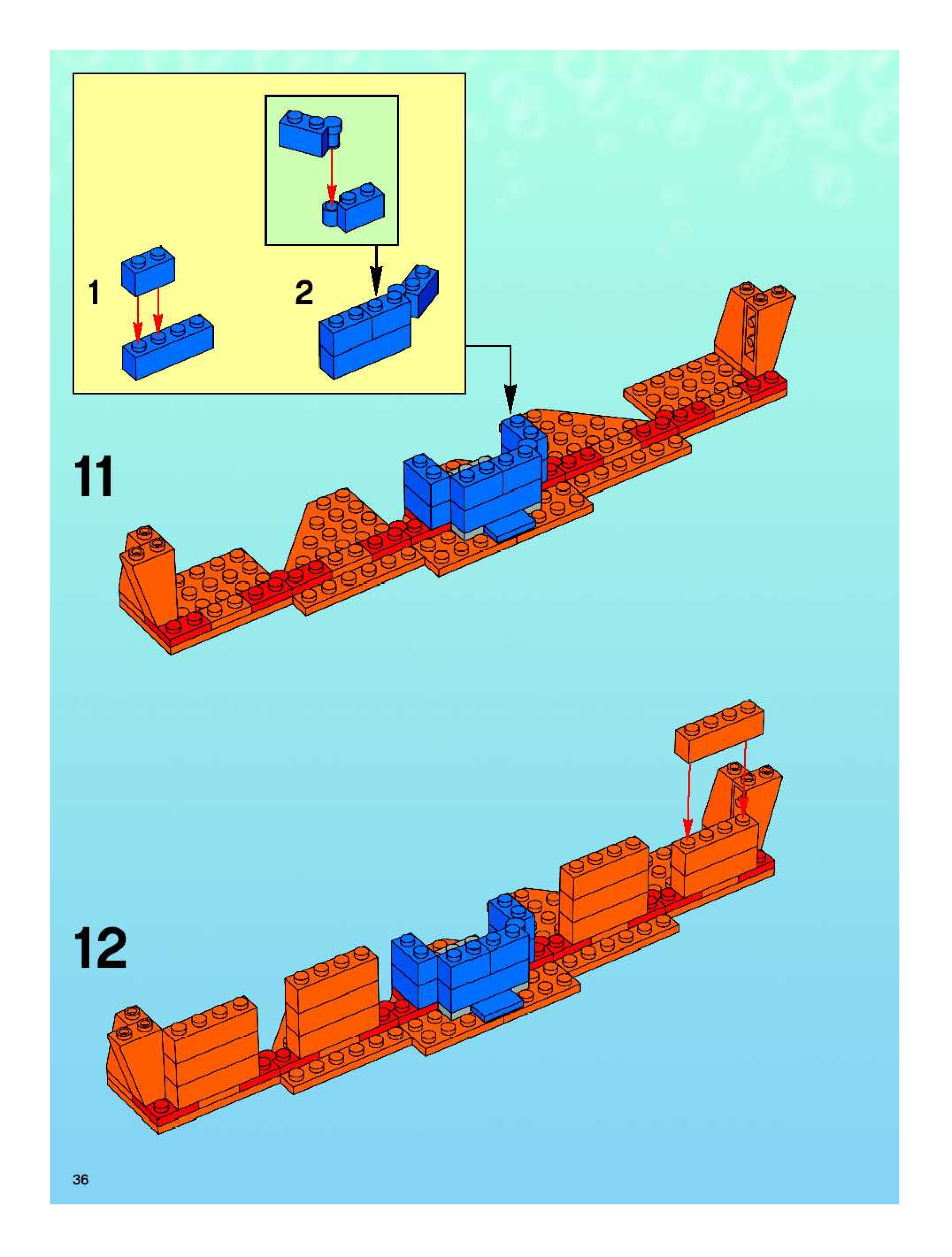 1

2

11

12

36