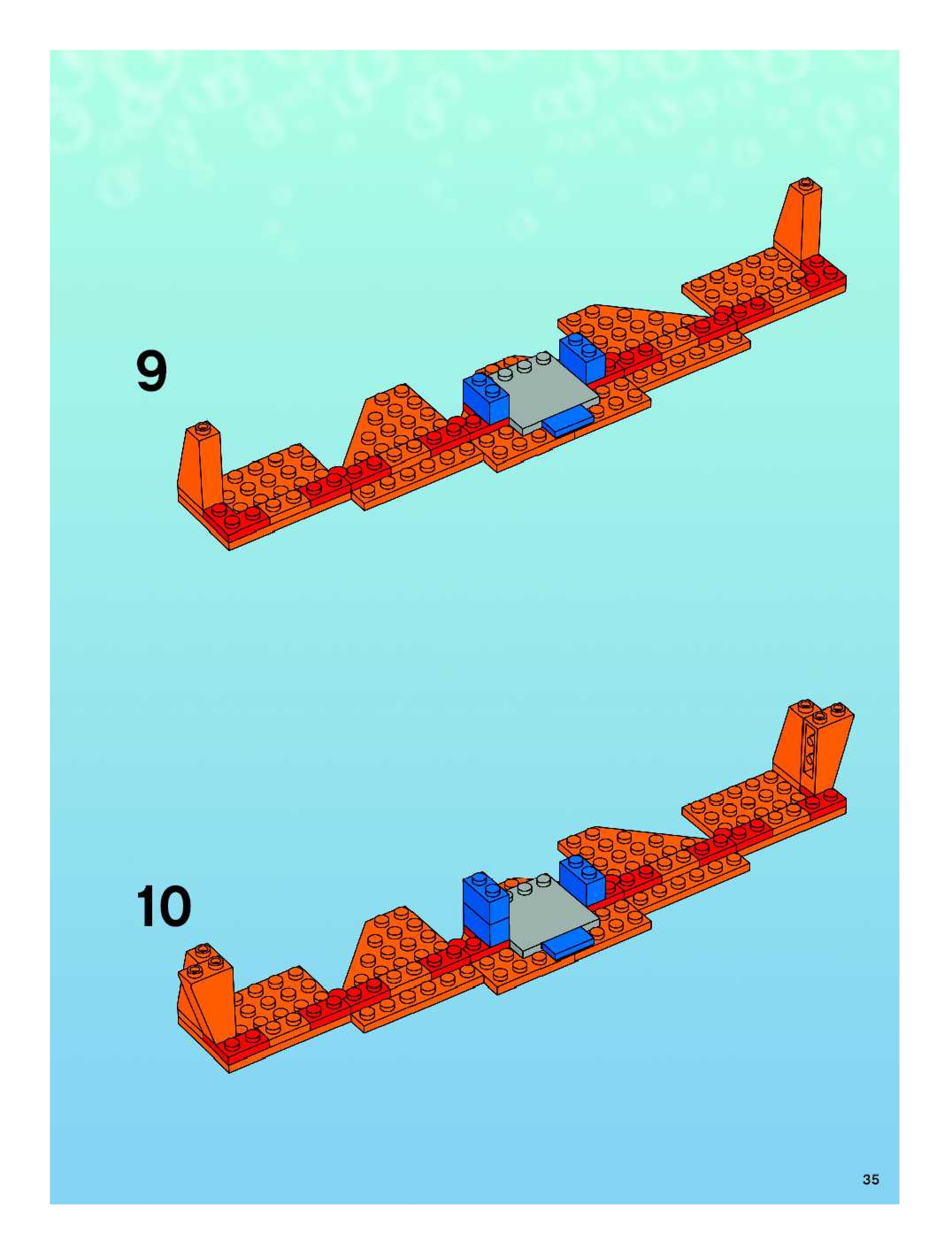 9

10

35