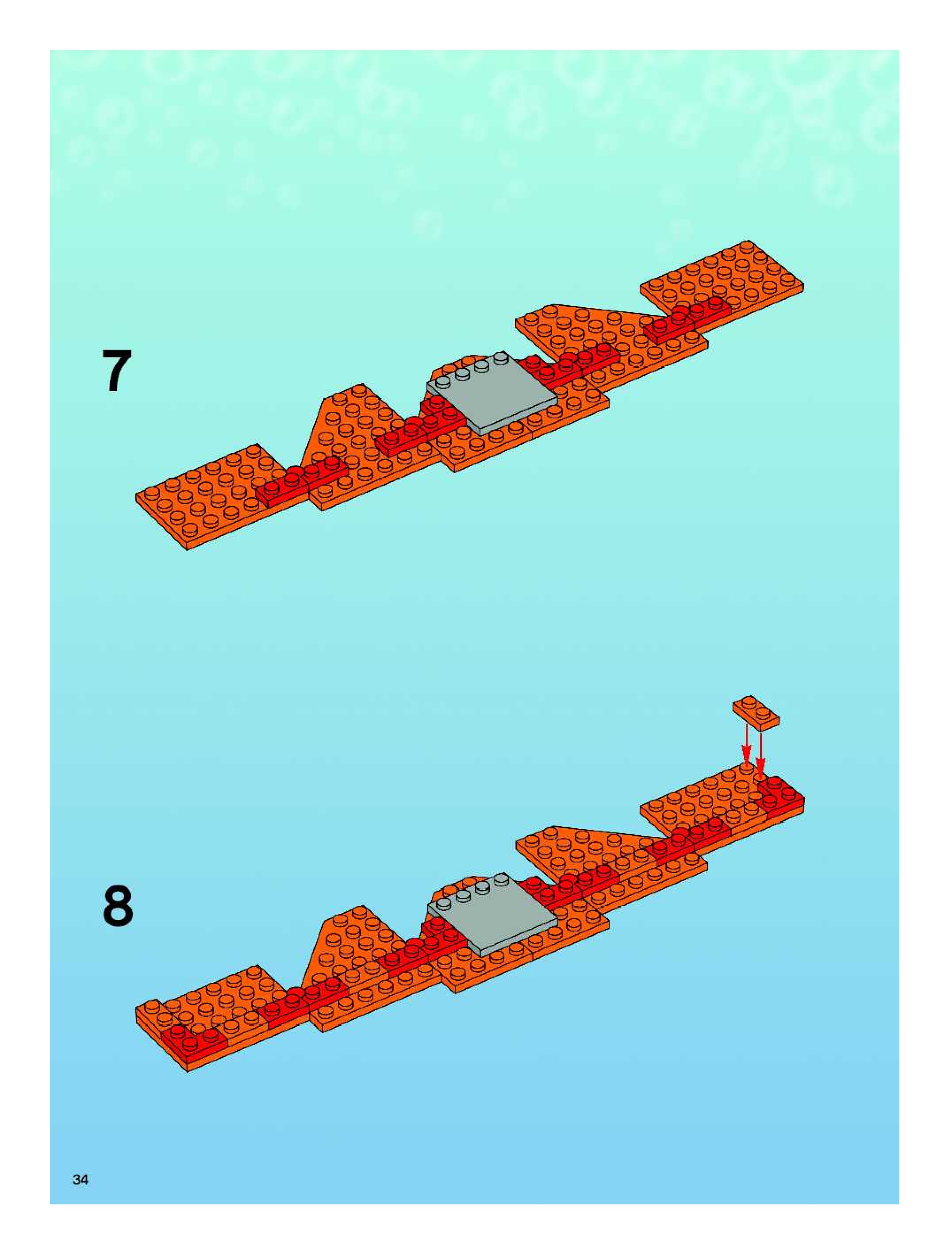 7

8

34