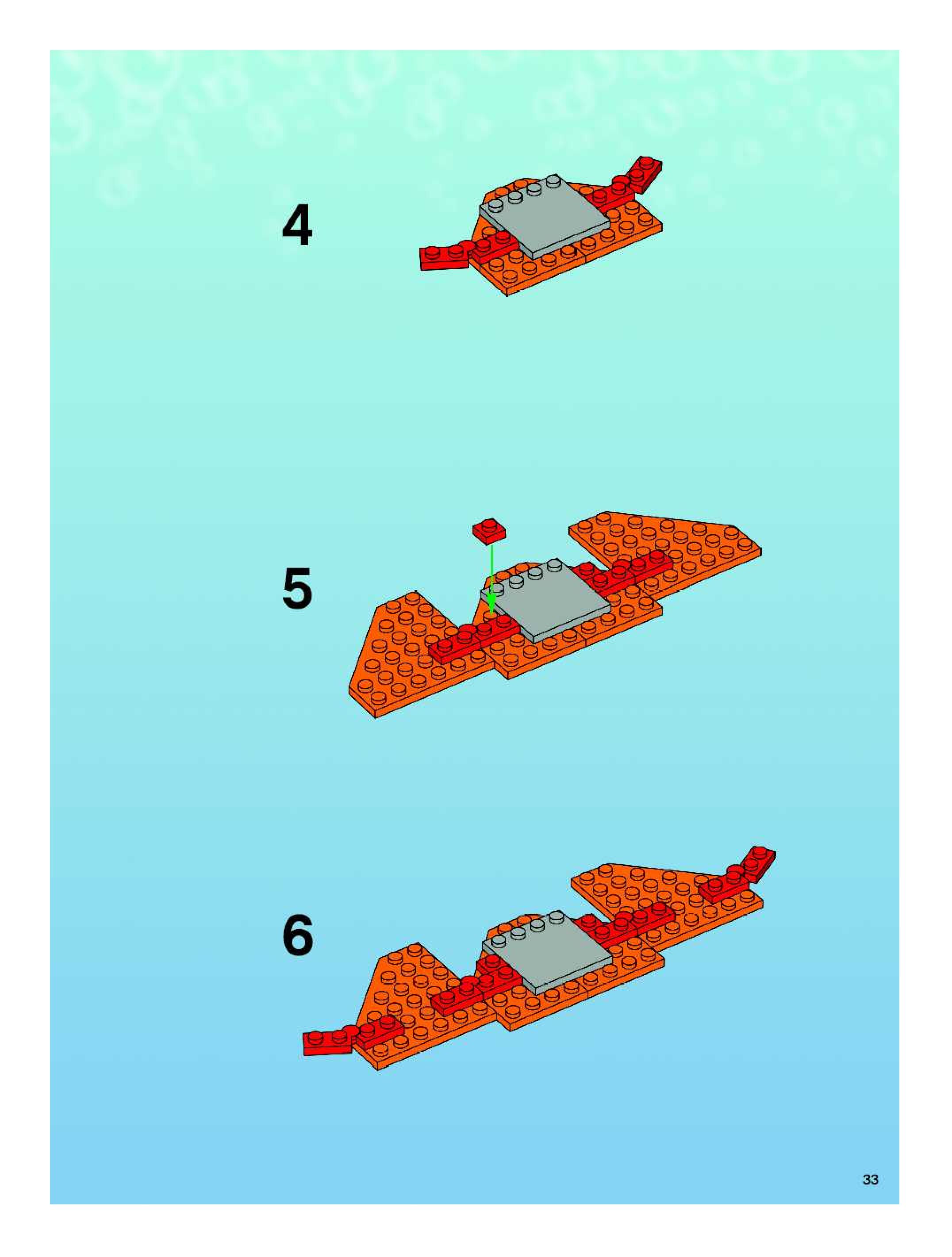 4

5

6

33