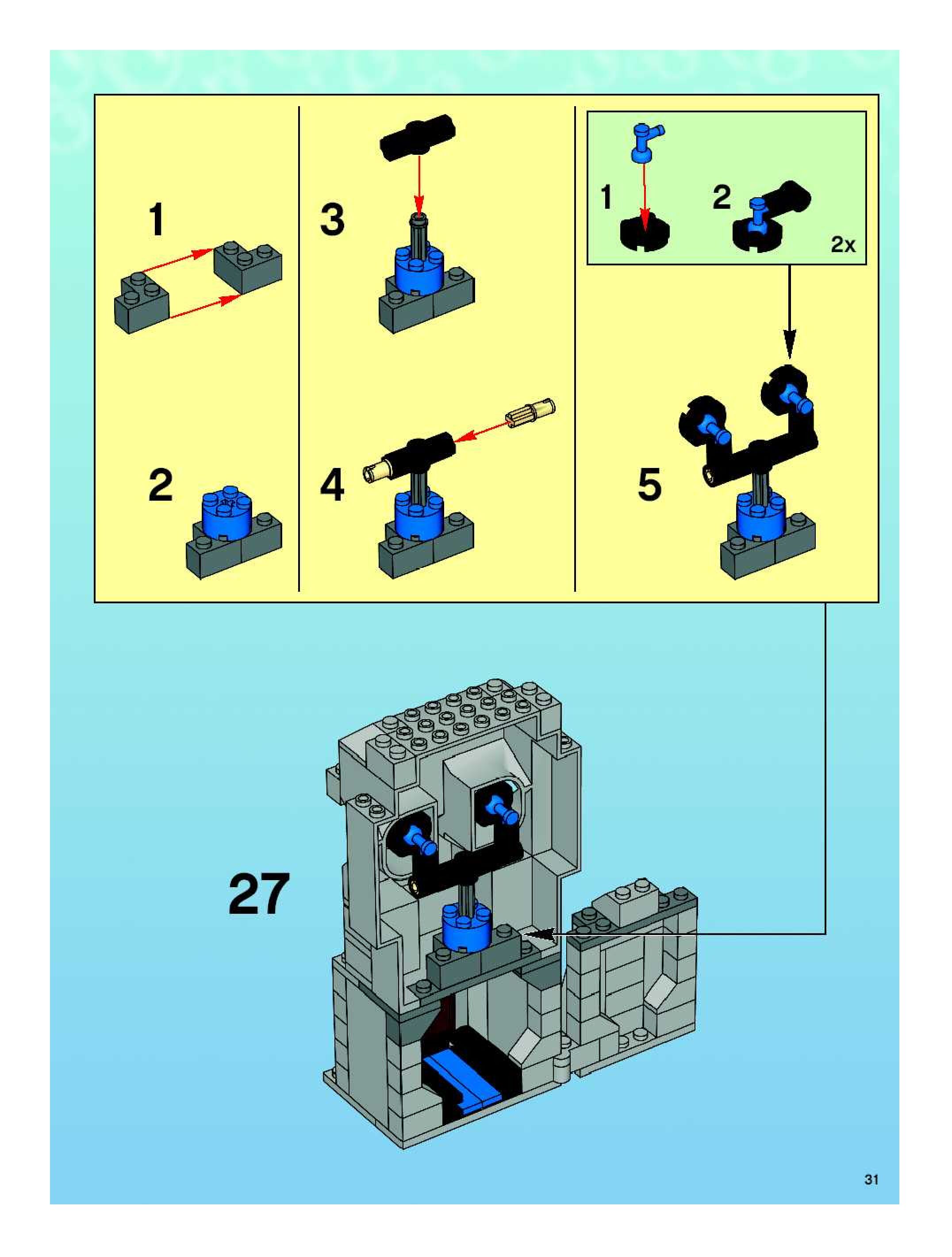 1

2

3

4

1

2

2x

5

27

31