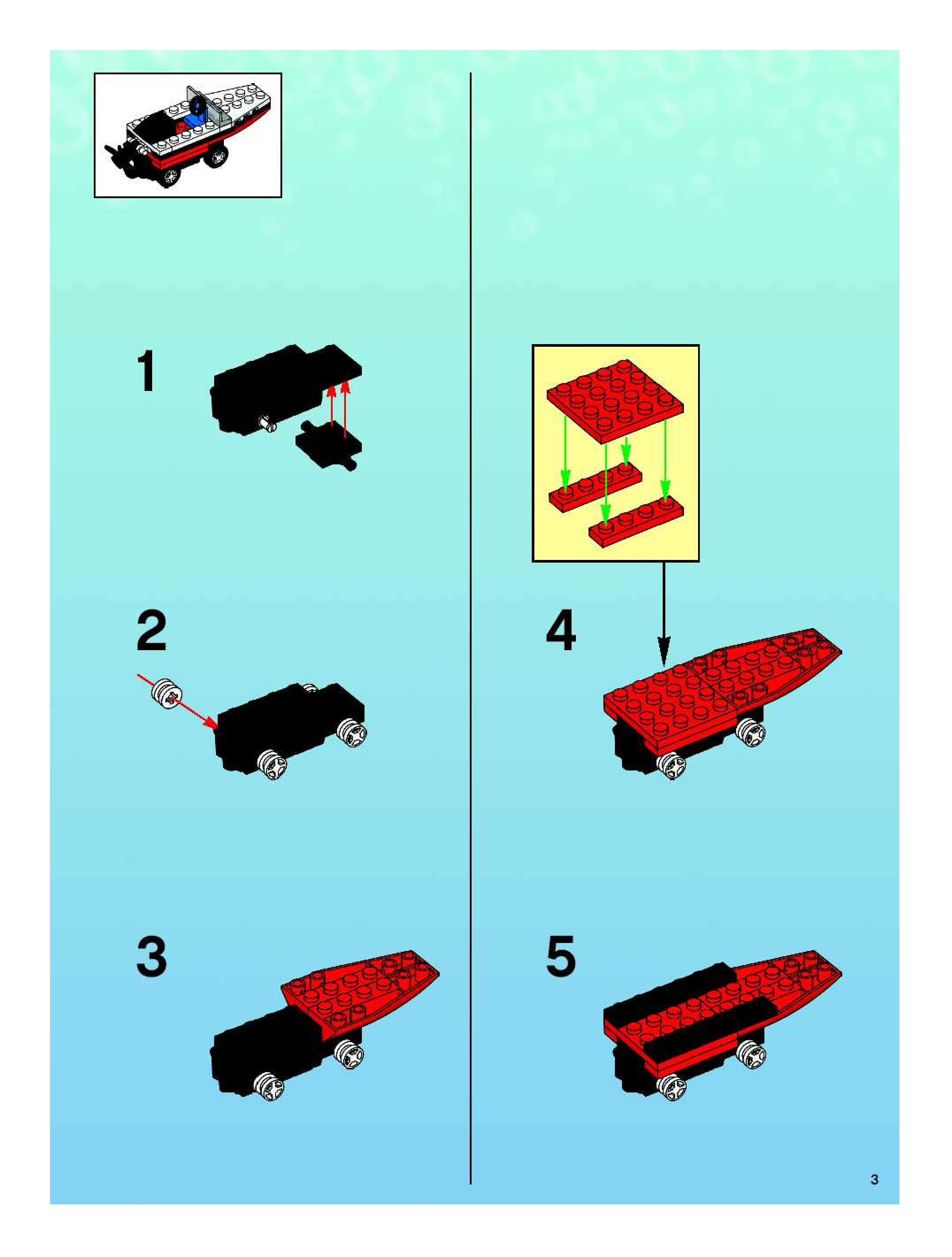 1

2

3

4

5

3