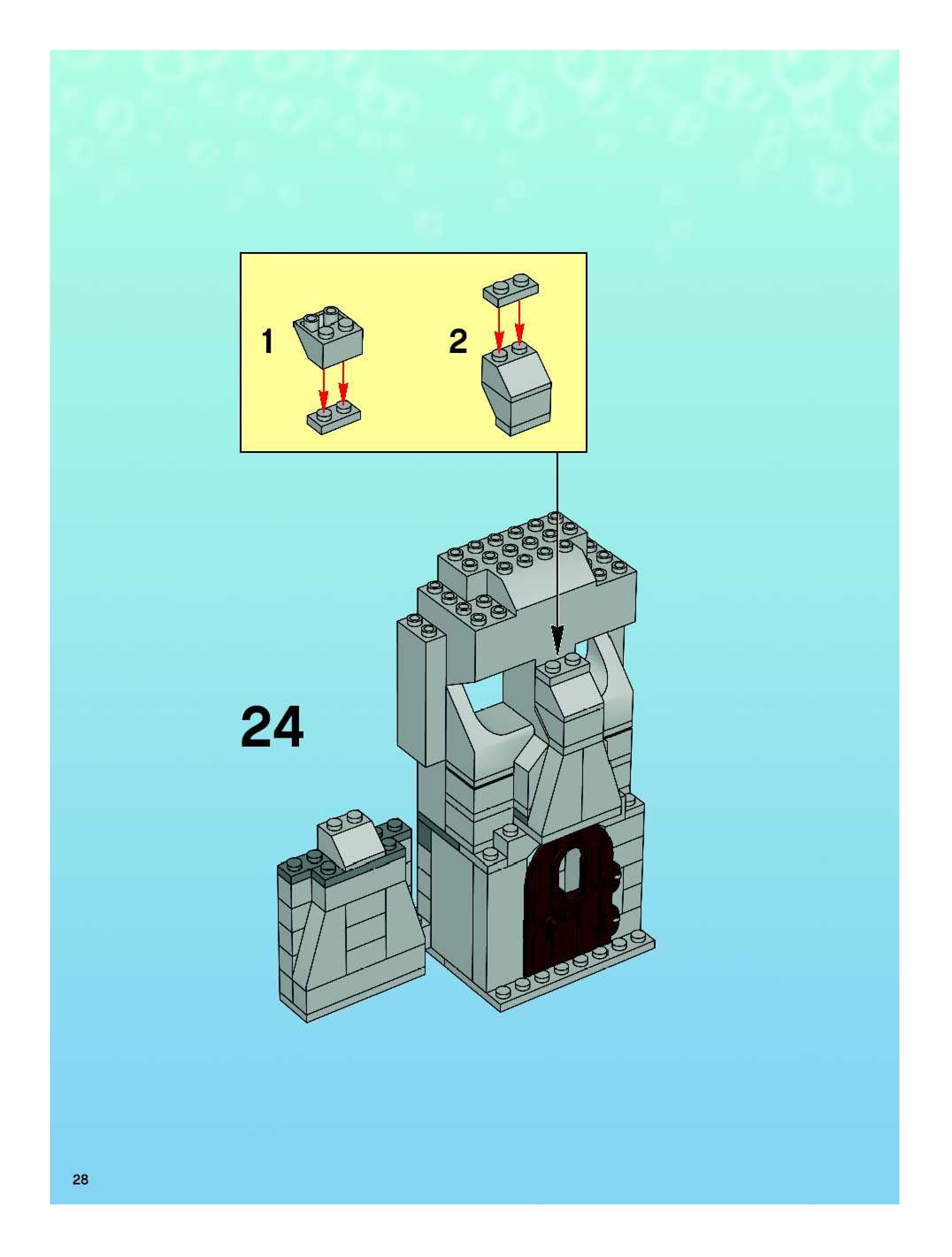 1

2

24

28