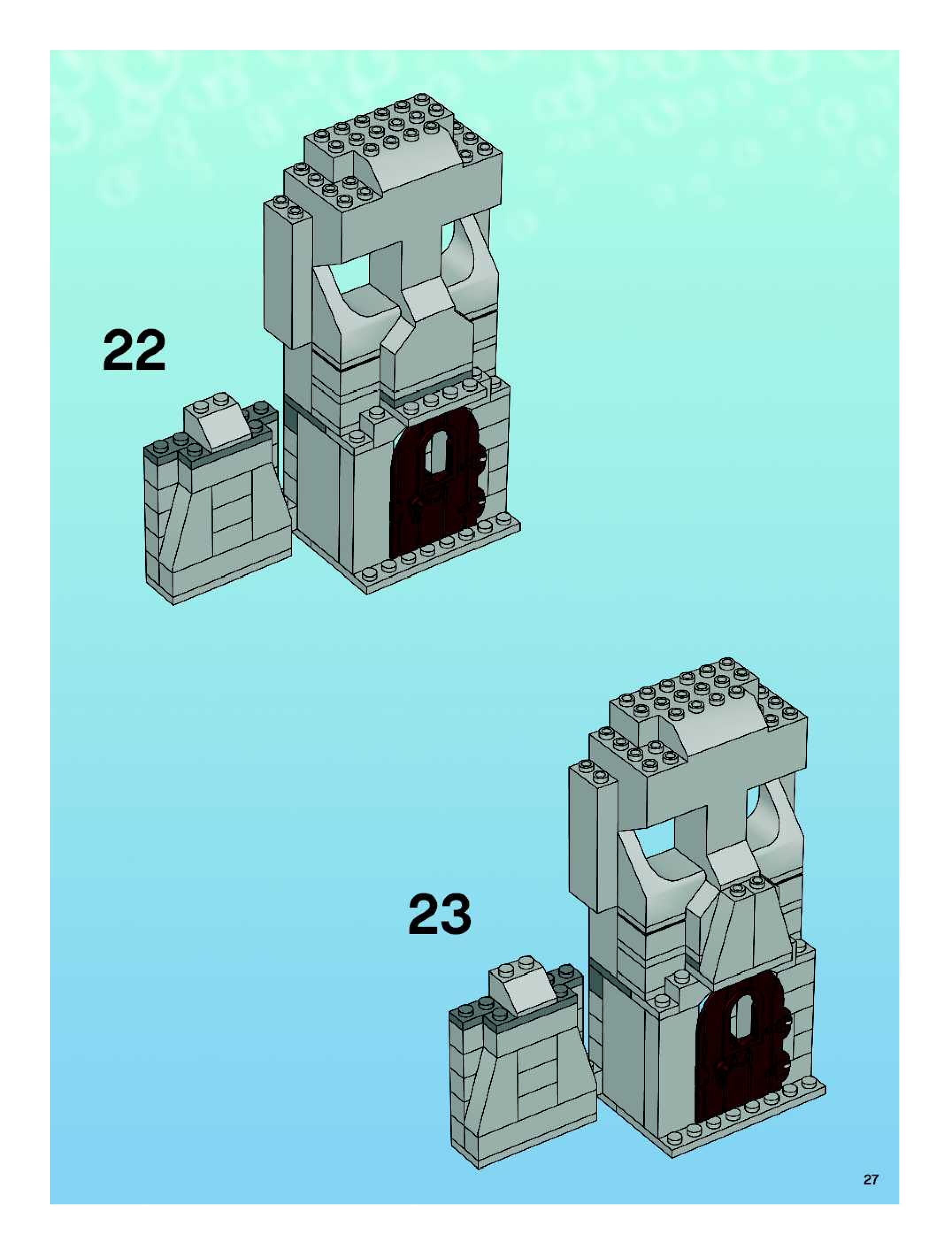 22

23

27