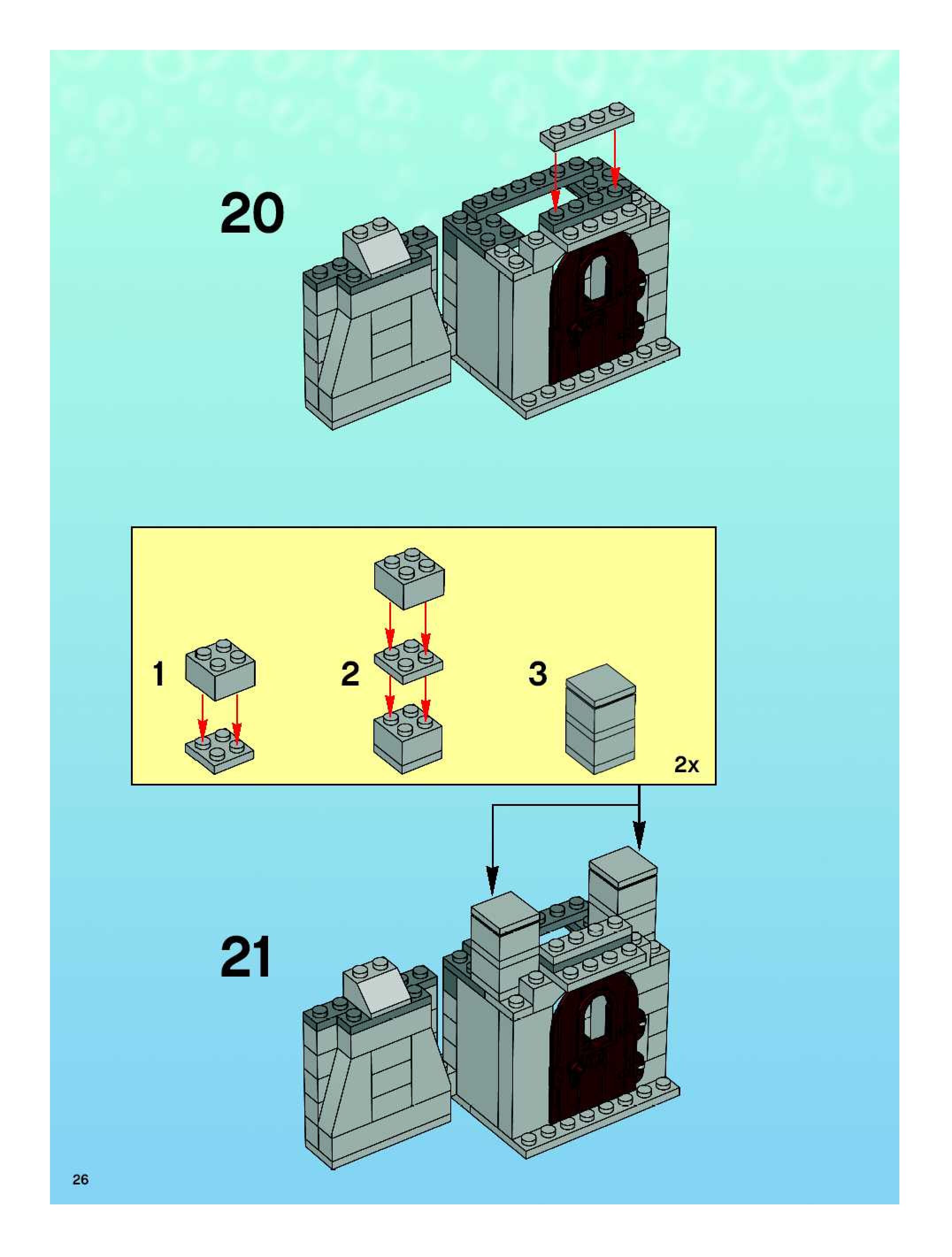 20

1

2

3

2x

21

26