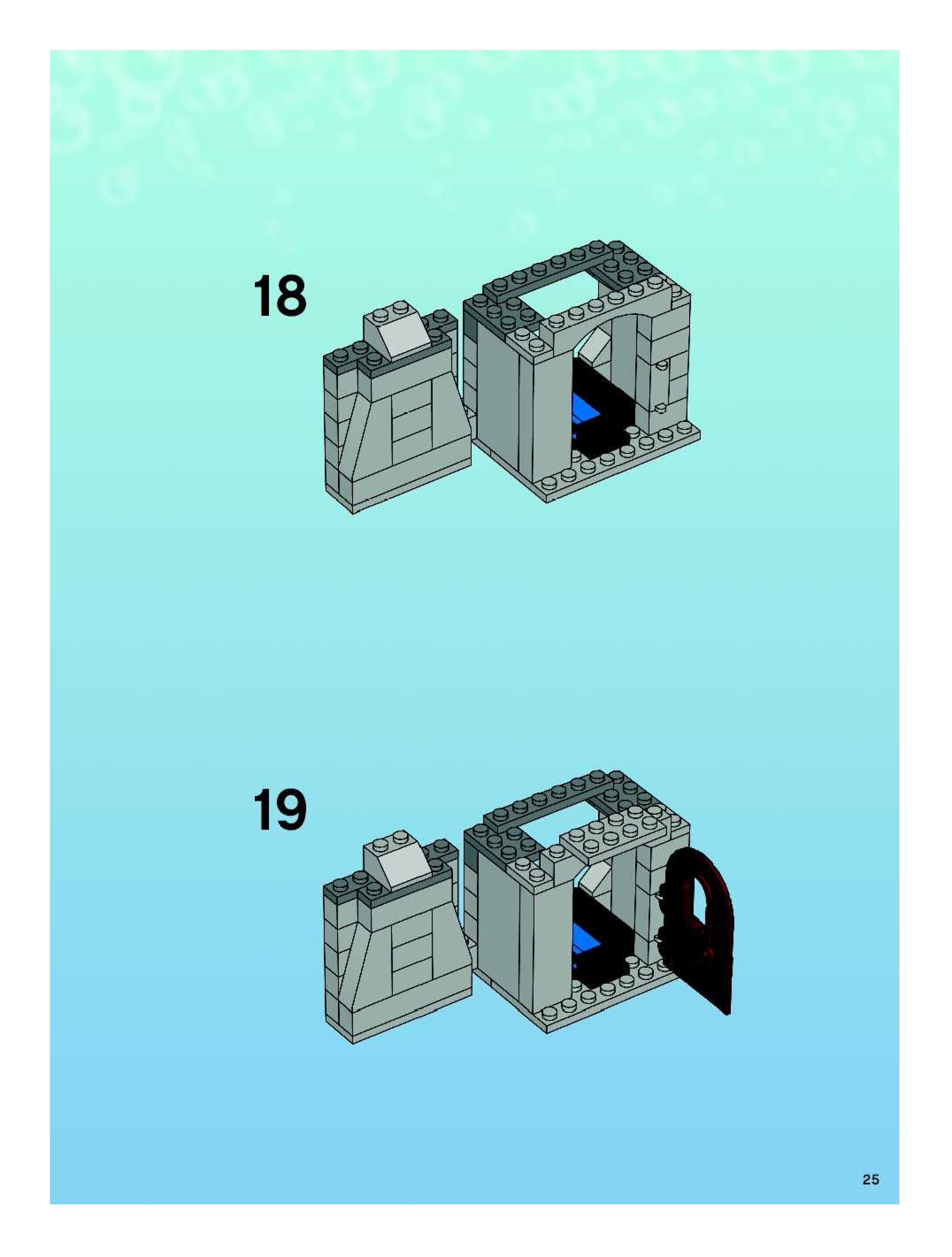 18

19

25