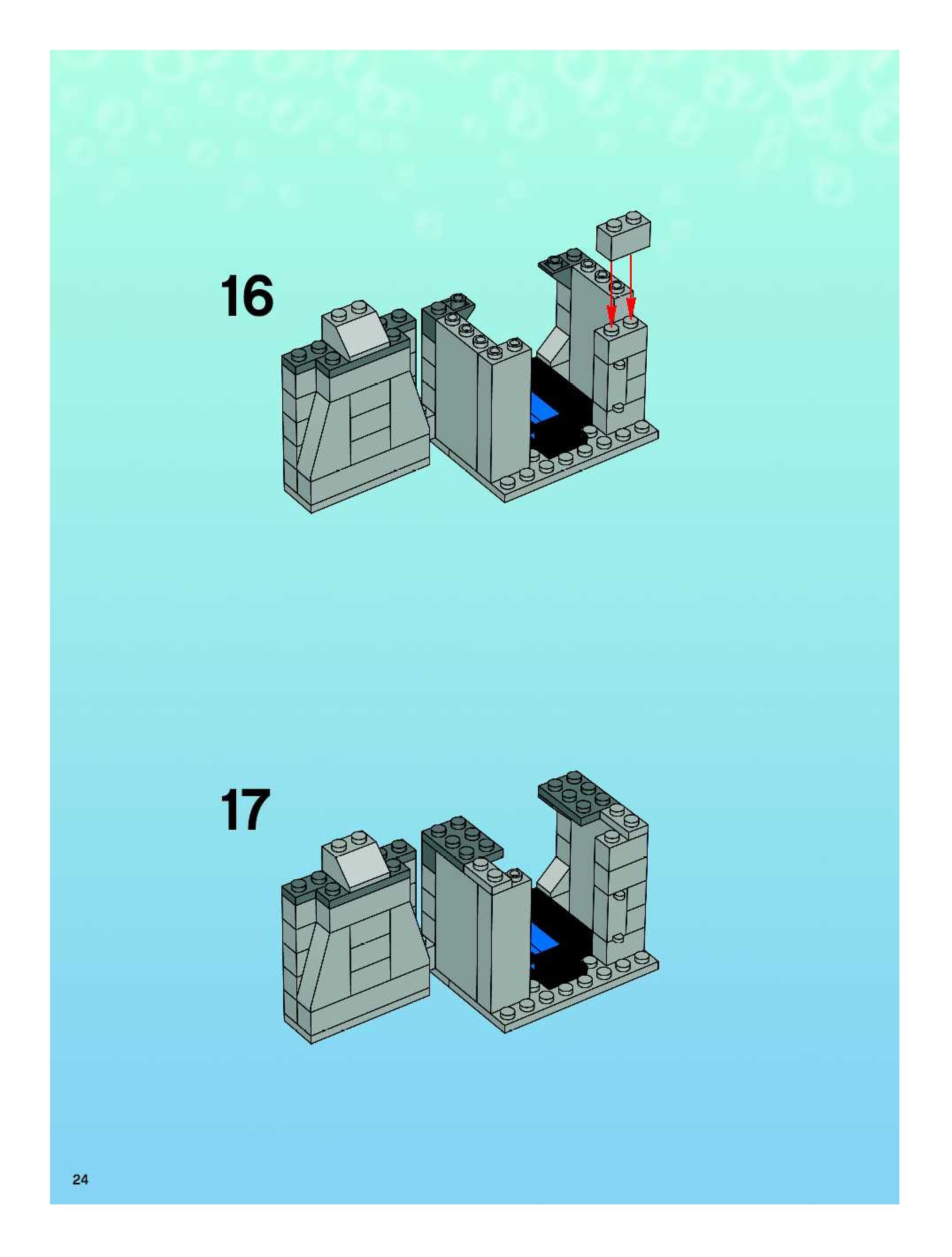 16

17

24