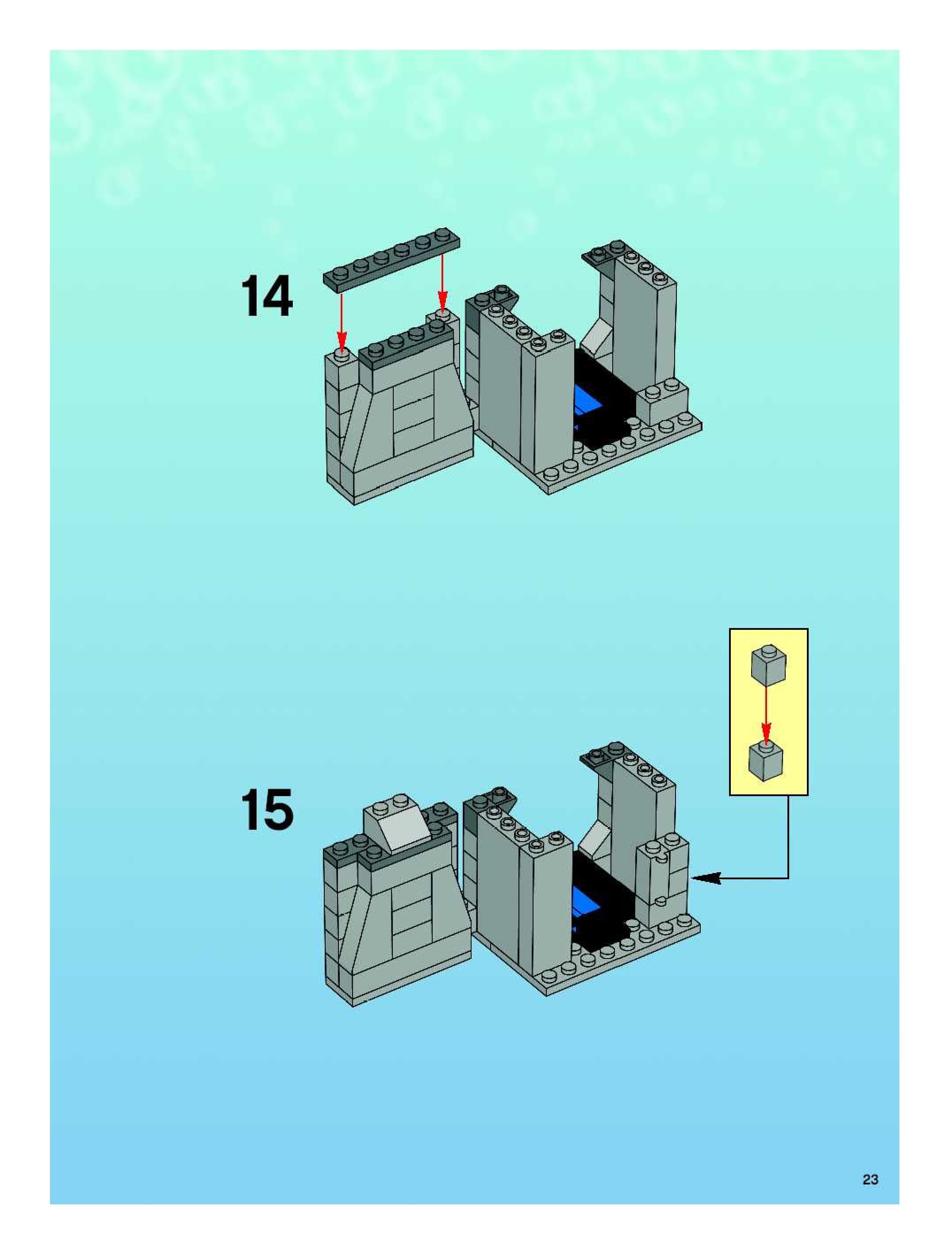 14

15

23