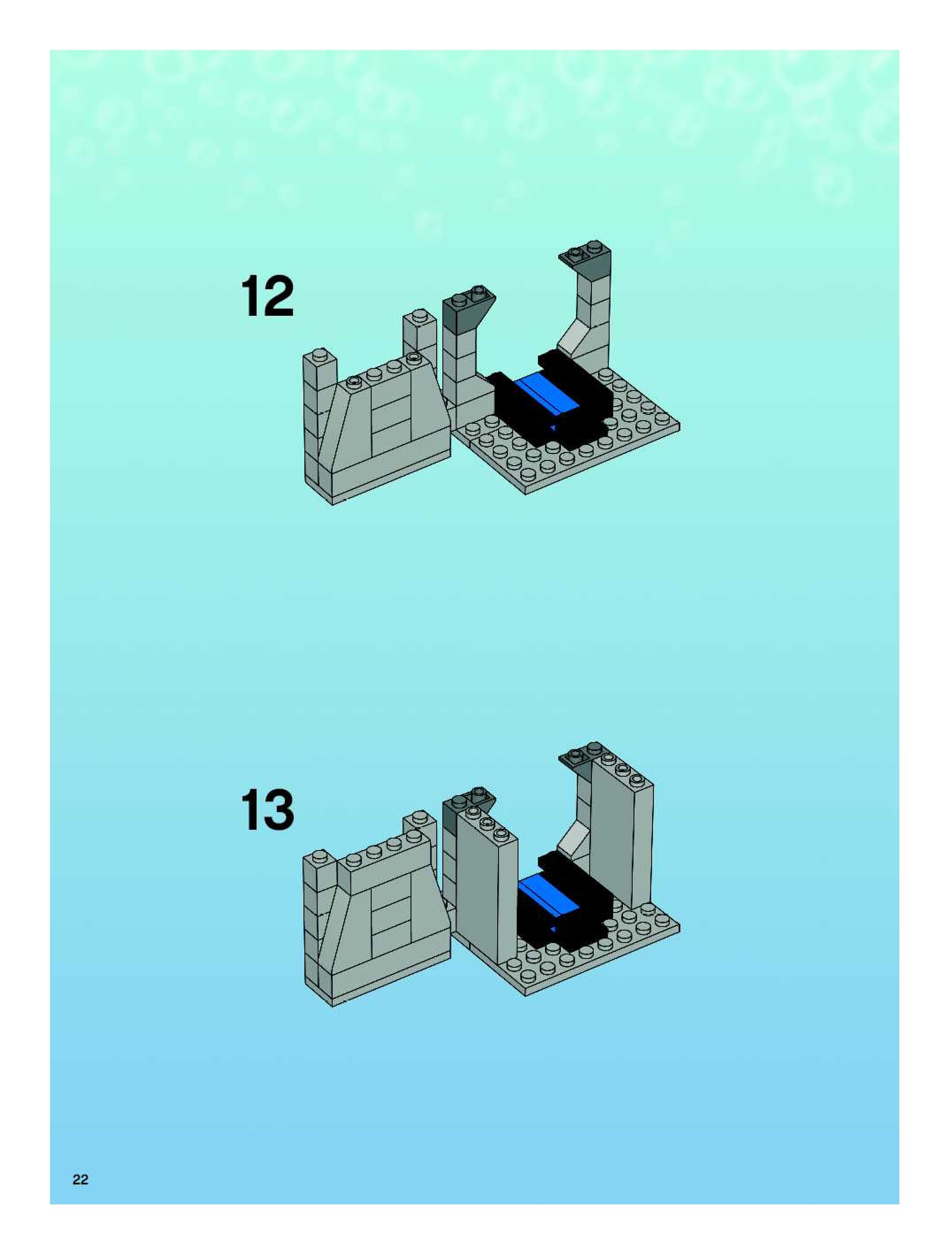 12

13

22