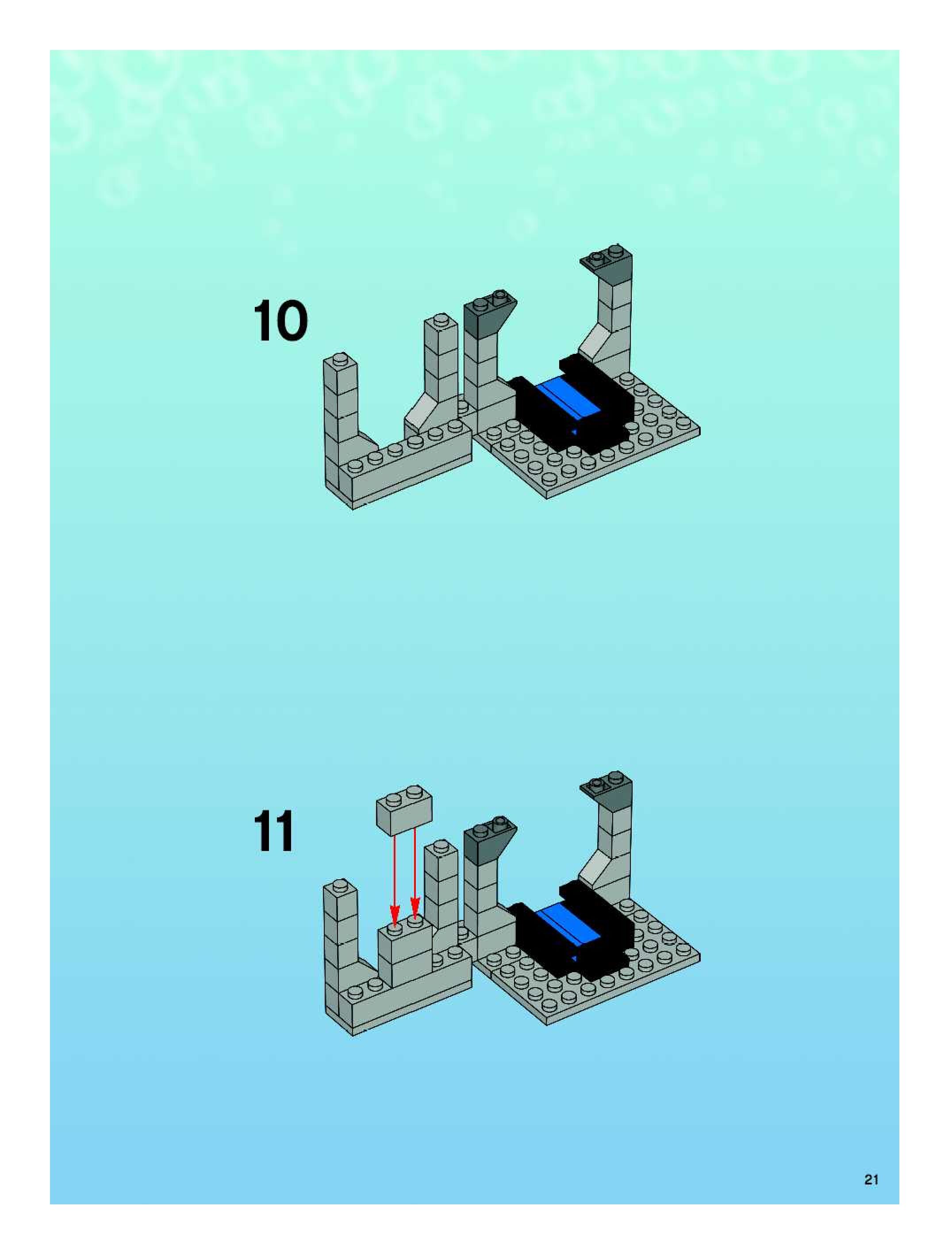 10

11

21