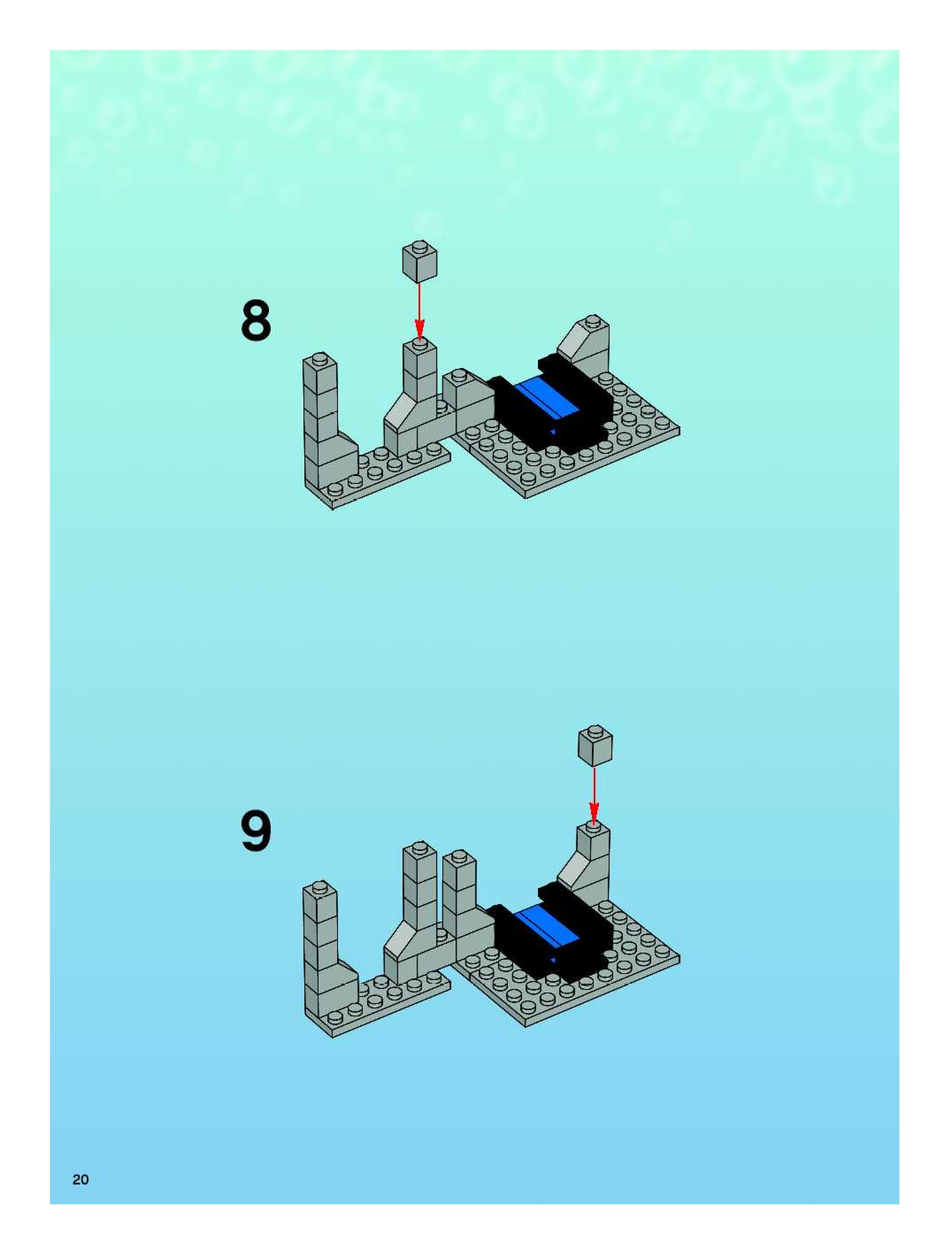 8

9

20