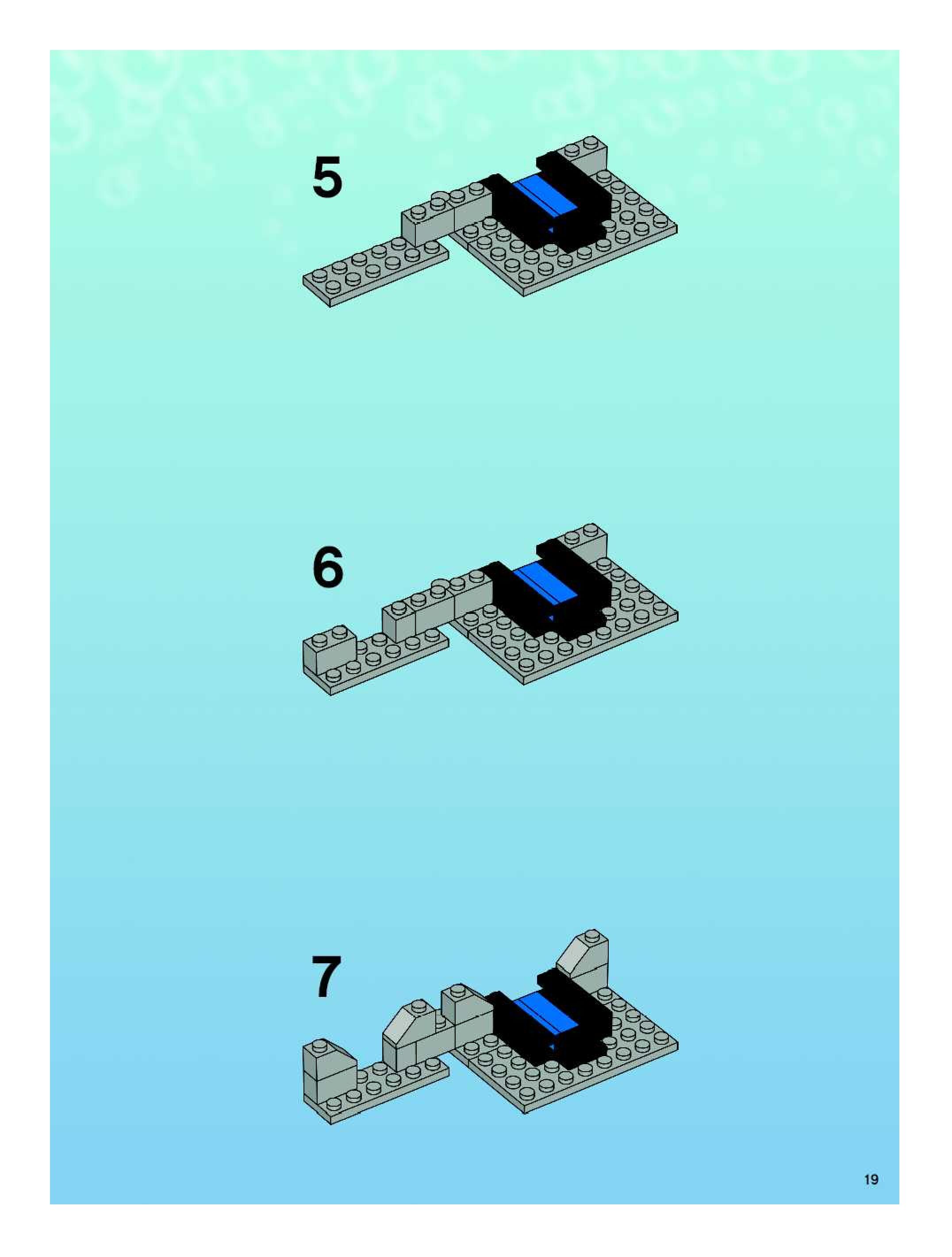 5

6

7

19