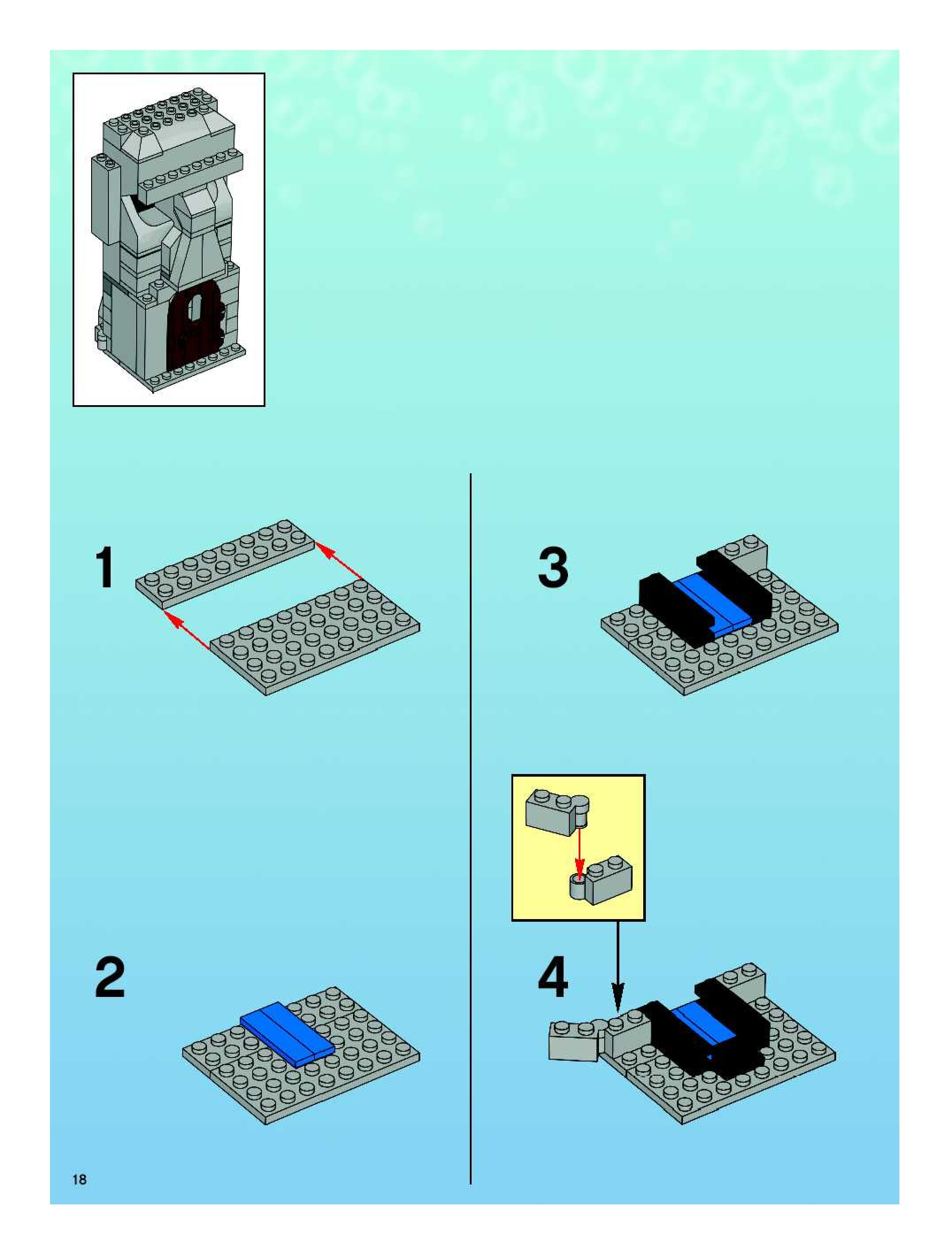 1

2

3

4

18