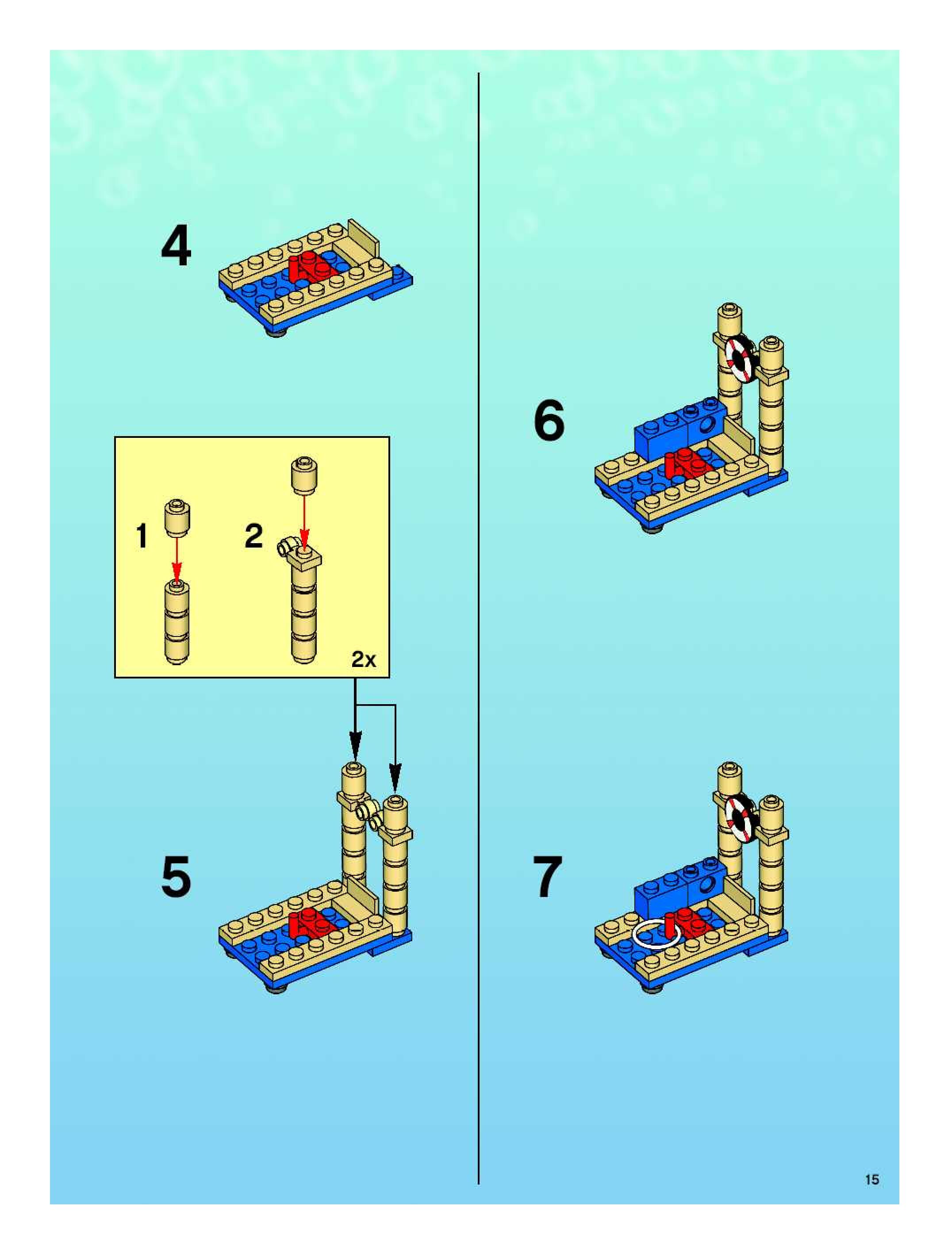 4

1

2

2x

5

6

7

15