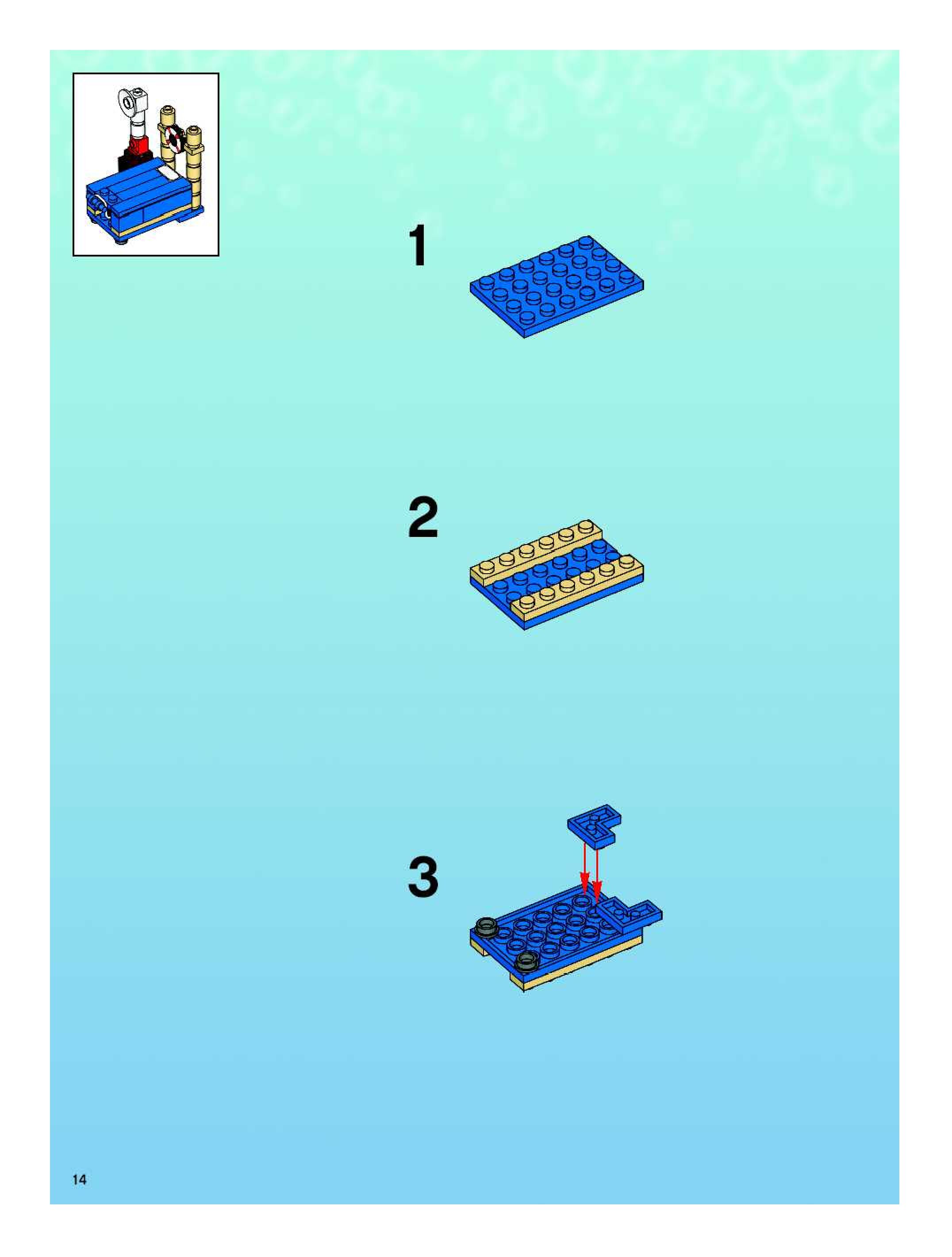 1

2

3

14