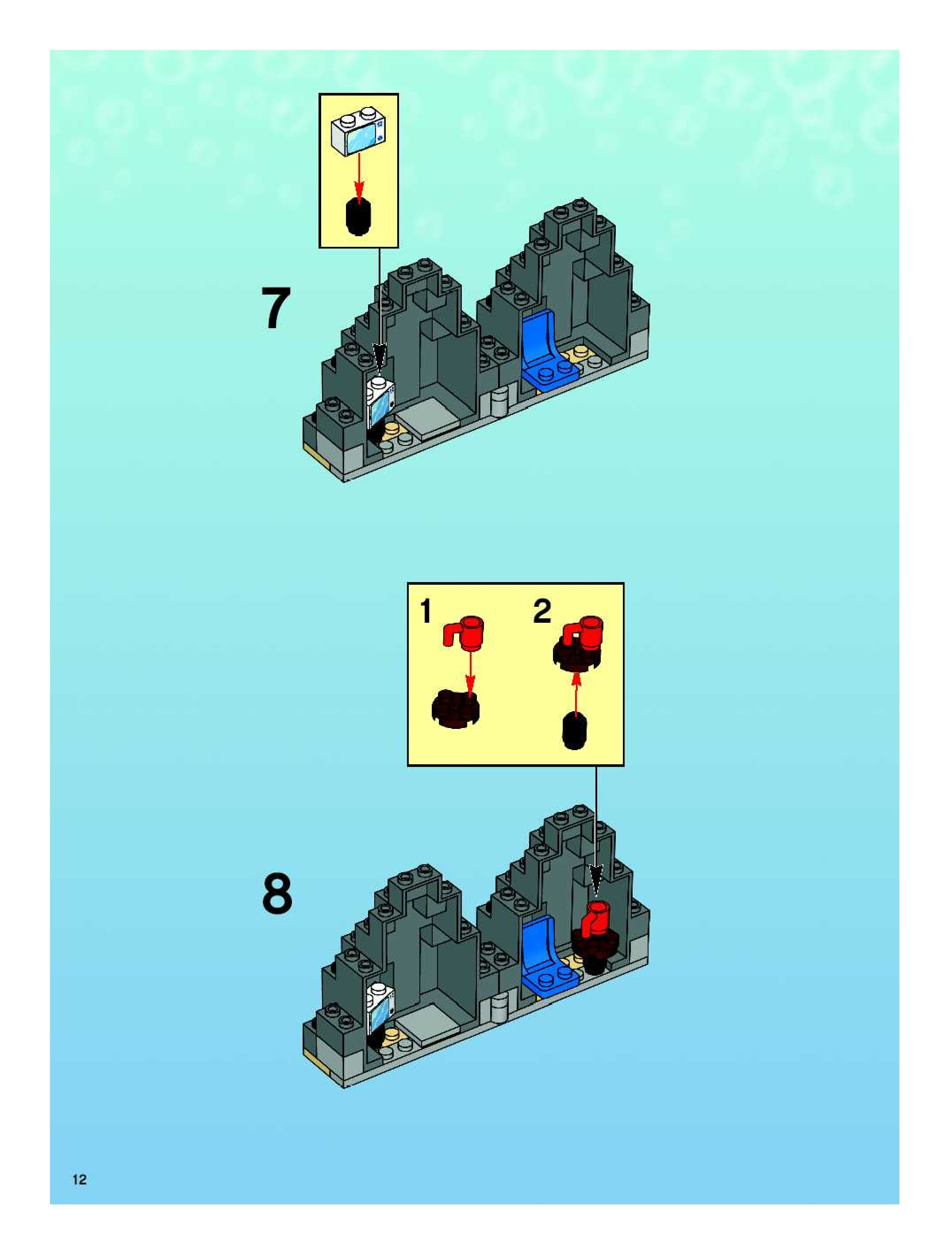 7

1

2

8

12