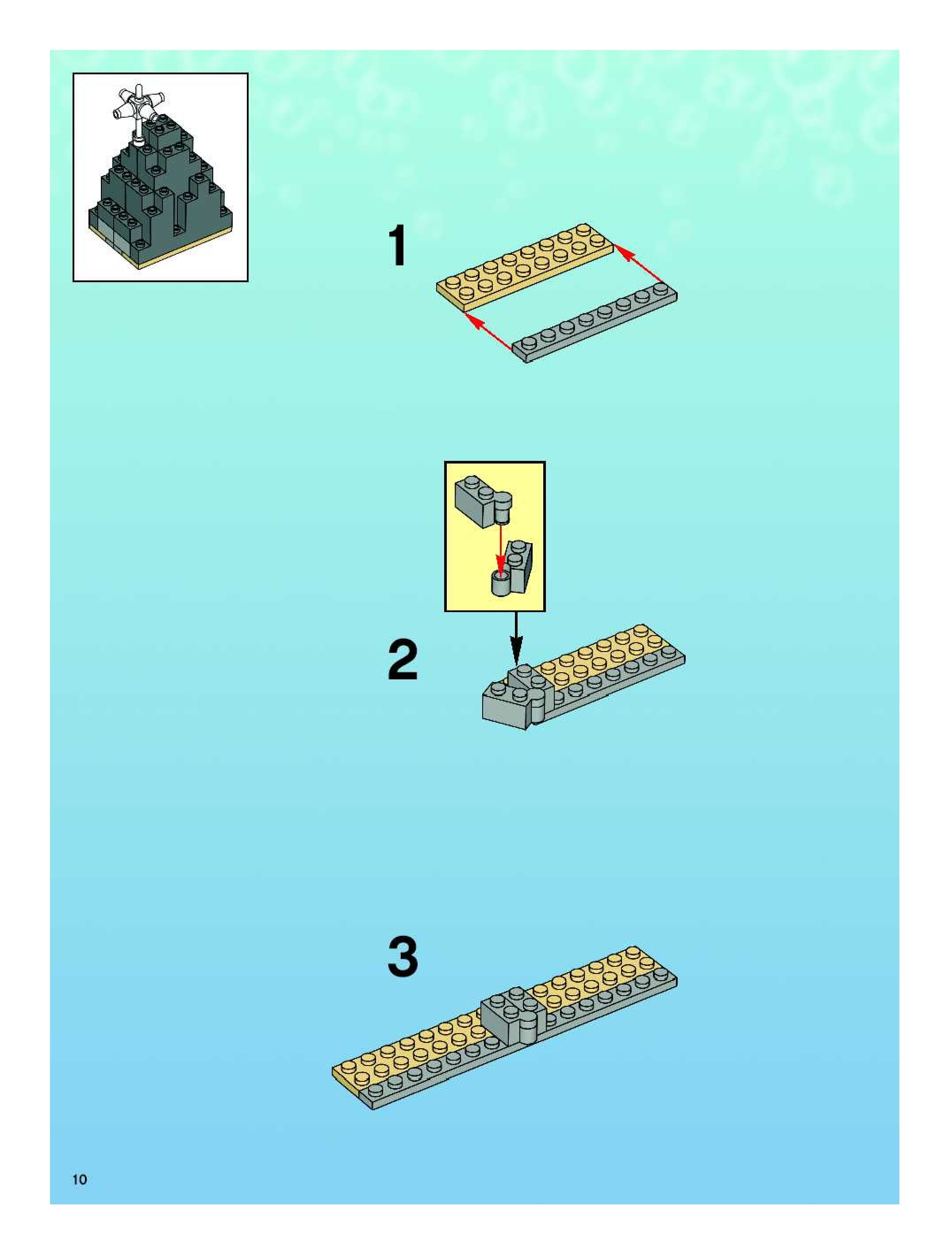 1

2

3

10