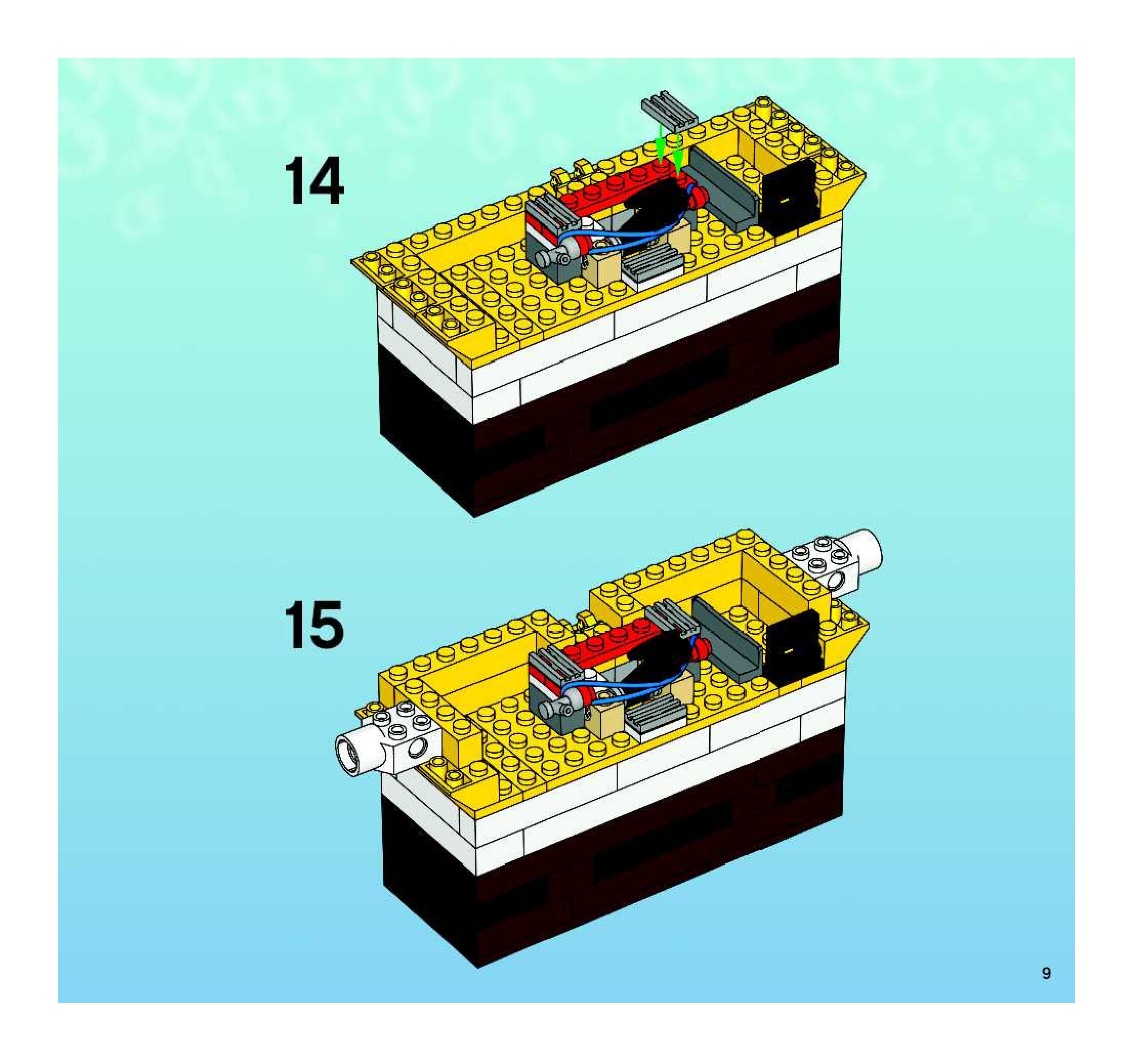 14

15

9