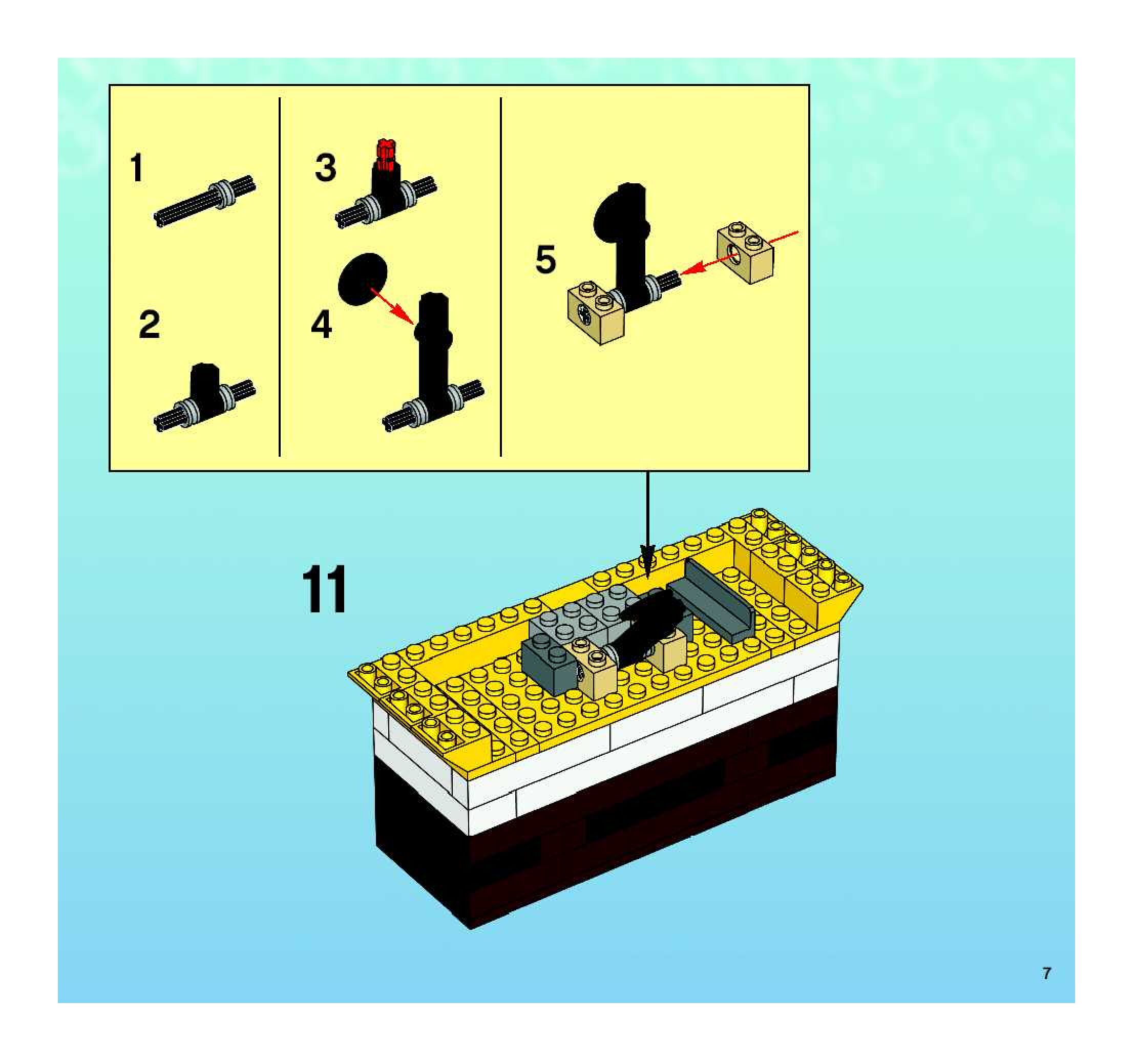 1

2

3

4

5

11

7