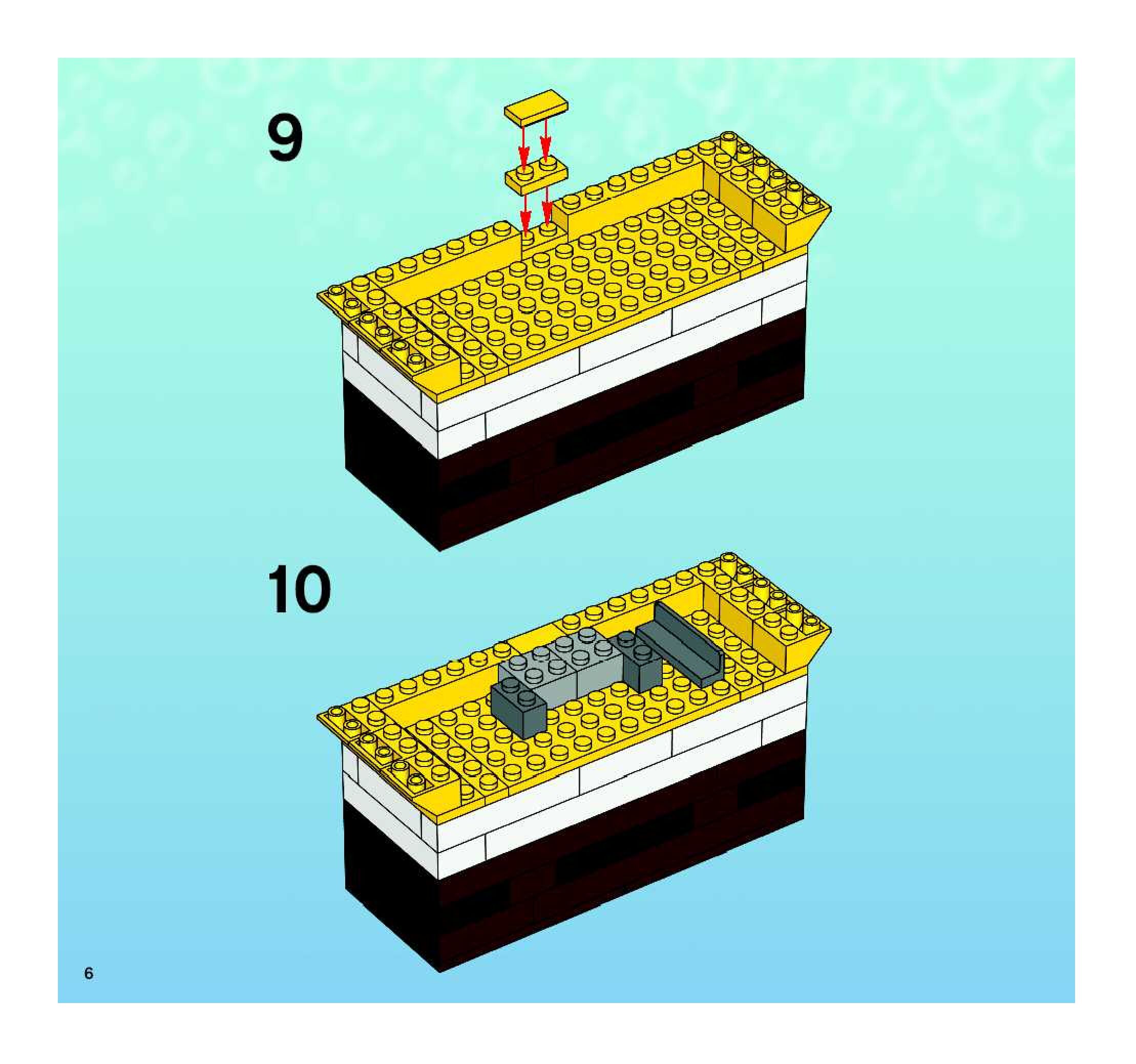 9

10

6