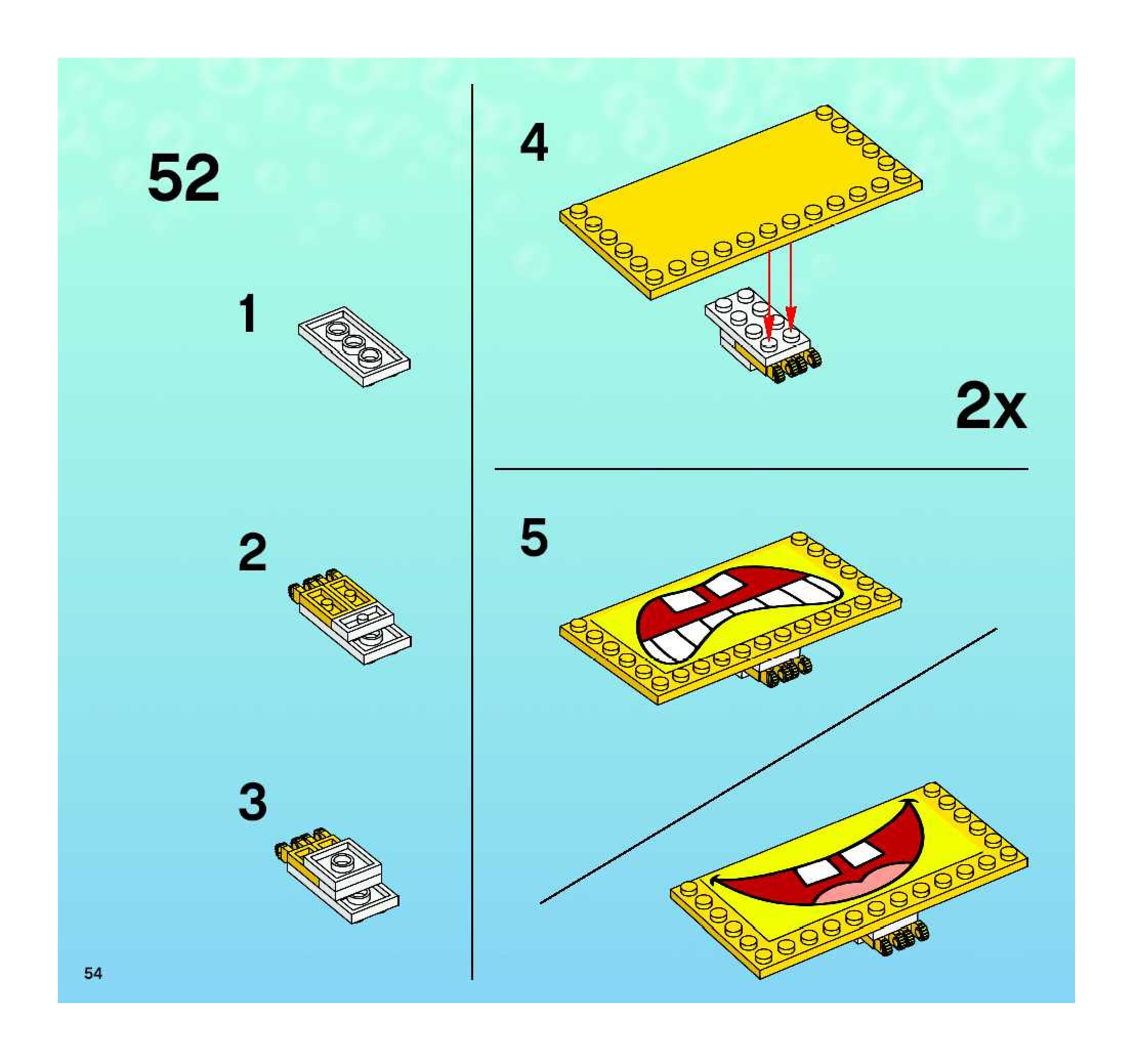 52

1

2

3

4

2x

5

54