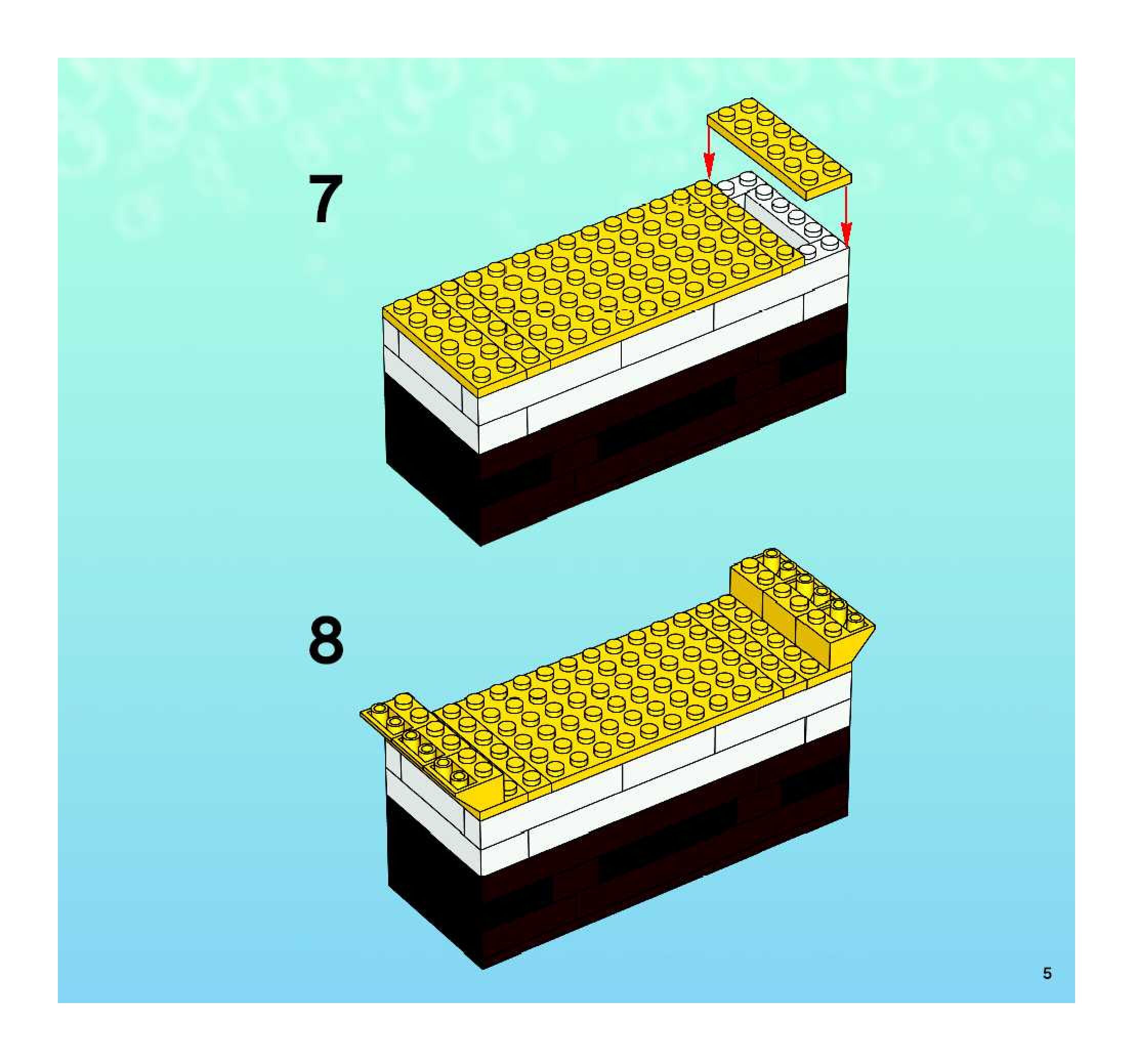 7

8

5