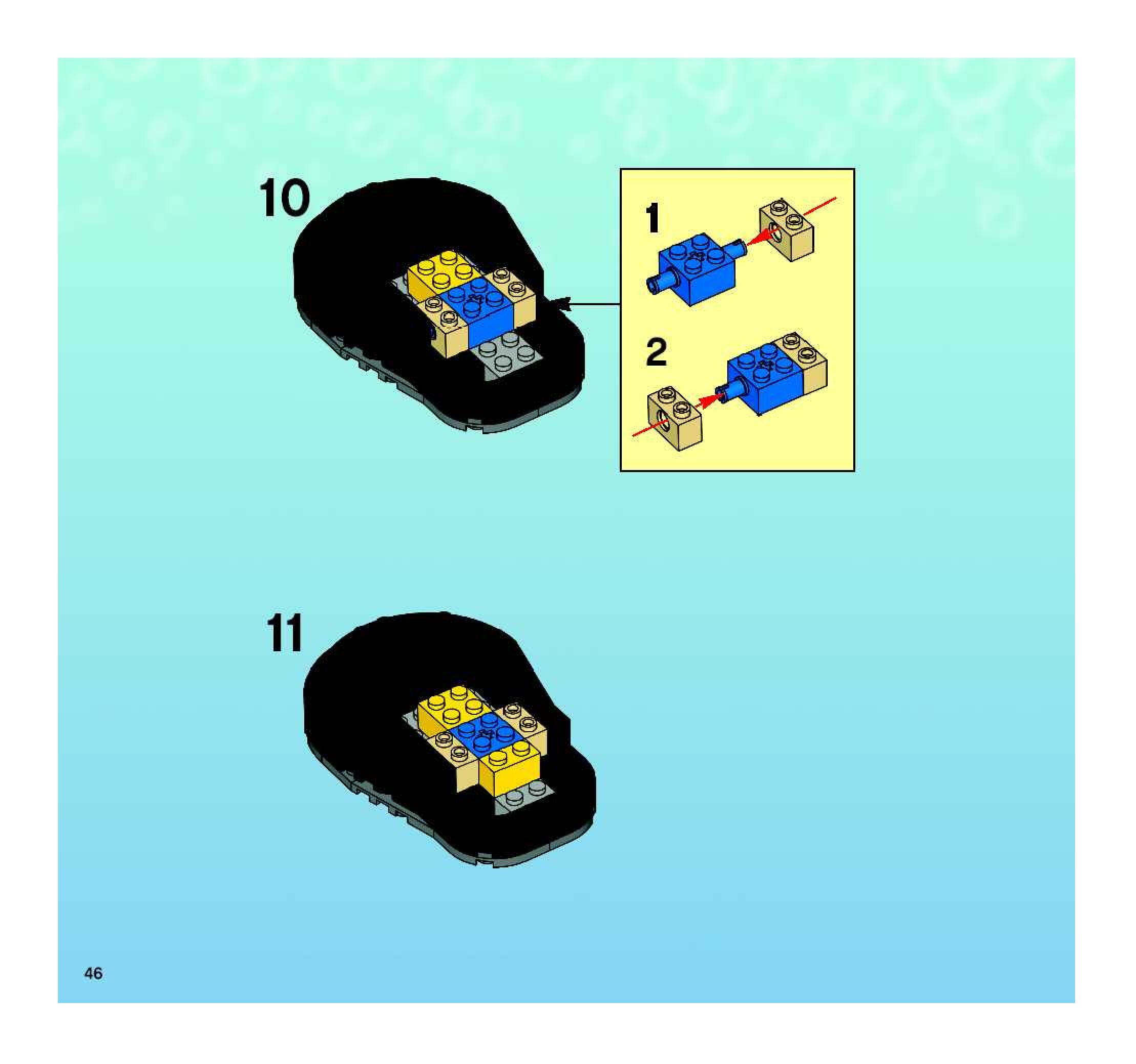 10

1

2

11

46